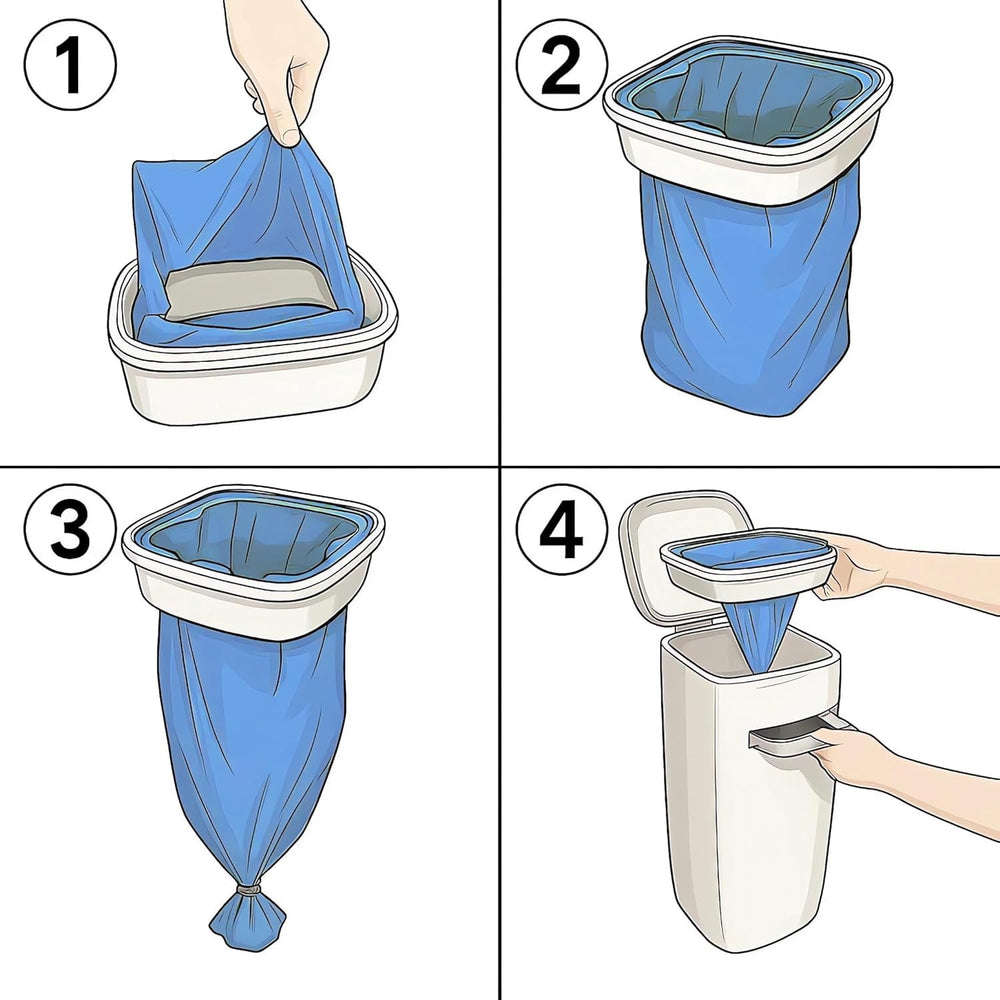 1

2

3

4