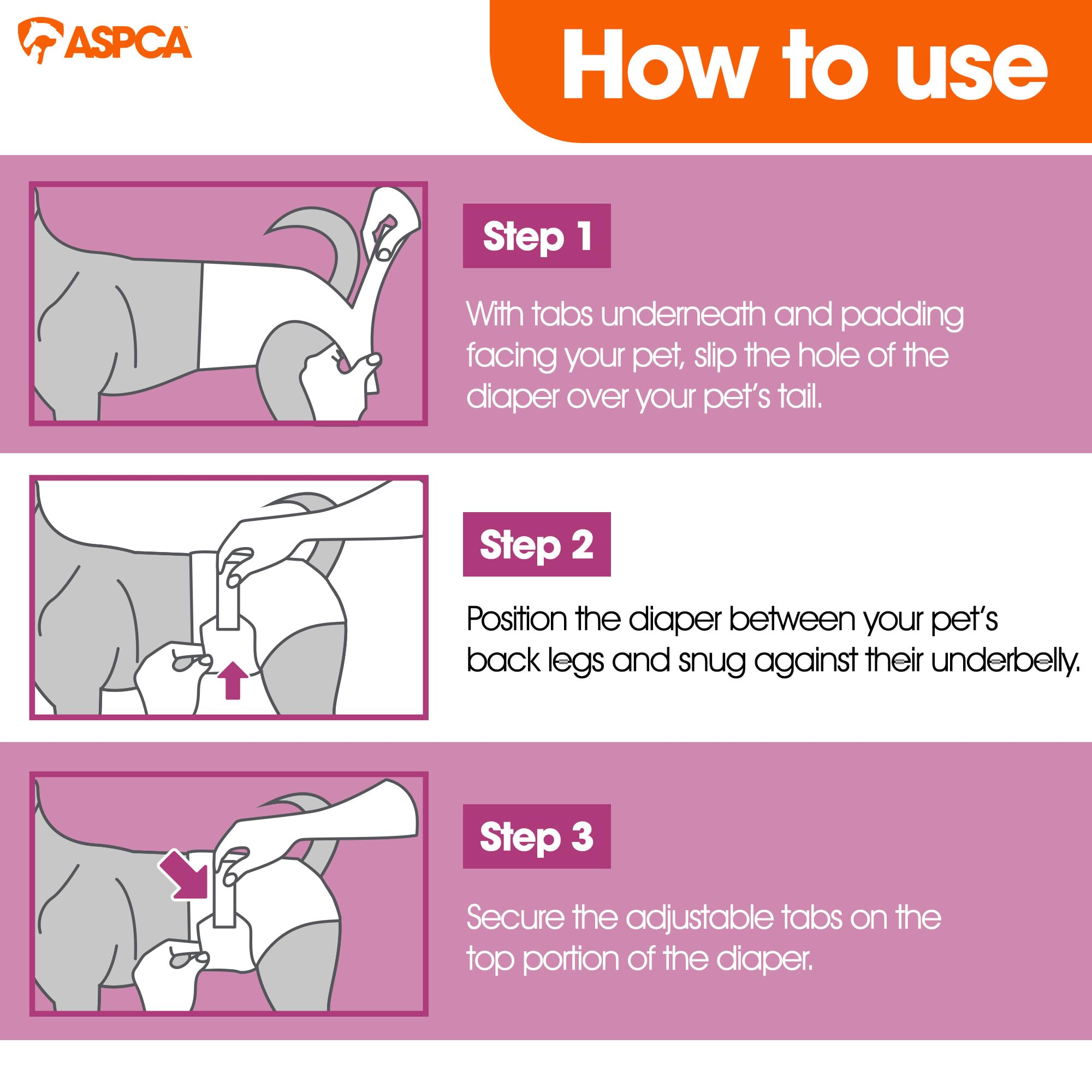 ASPCA™

How to use

Step 1

With tabs underneath and padding facing your pet, slip the hole of the diaper over your pet's tail.

Step 2

Position the diaper between your pet's back legs and snug against their underbelly.

Step 3

Secure the adjustable tabs on the top portion of the diaper.