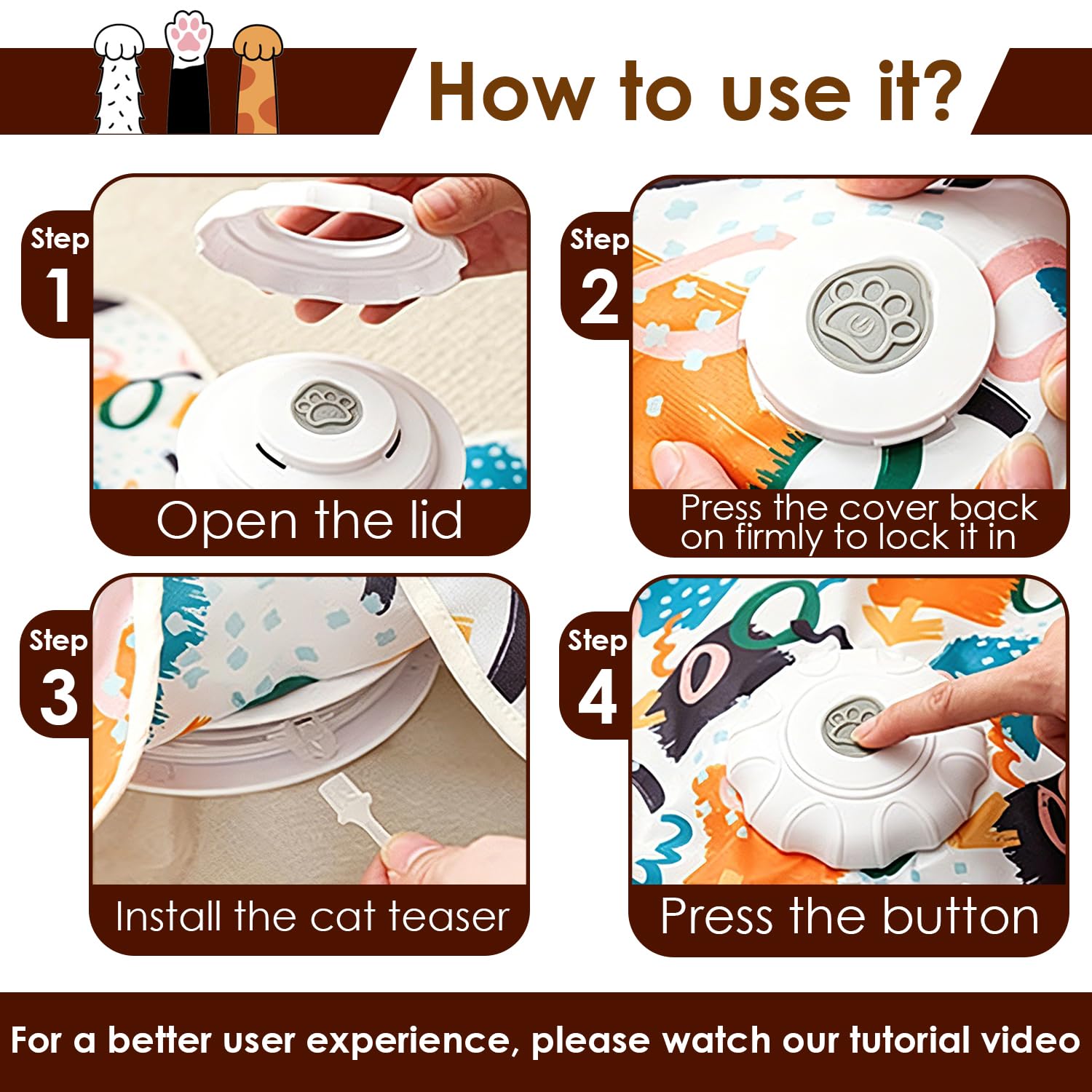 How to use it?

Step 1

Open the lid

Step 2

Press the cover back on firmly to lock it in

Step 3

Install the cat teaser

Step 4

Press the button

For a better user experience, please watch our tutorial video