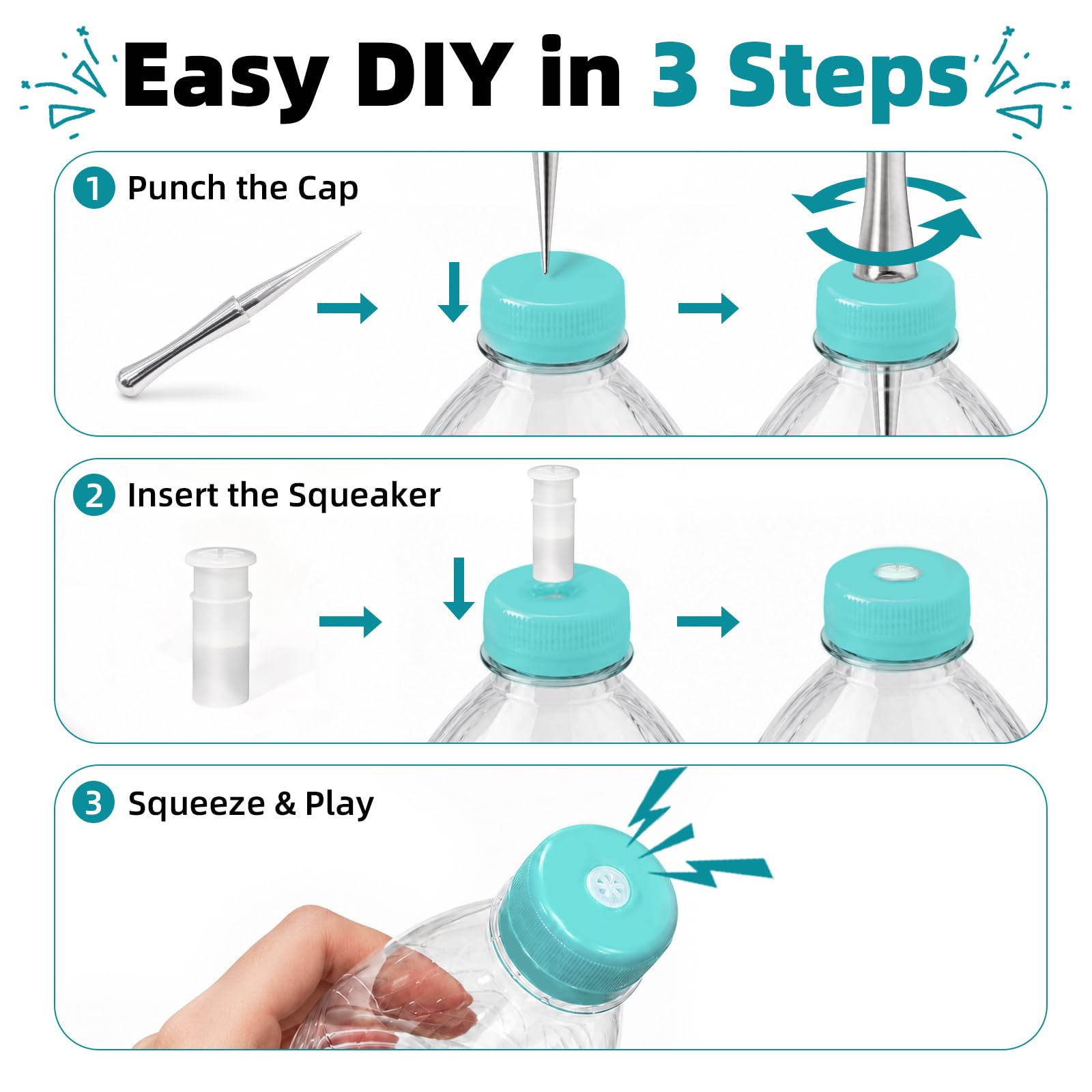 Easy DIY in 3 Steps

1 Punch the Cap

2 Insert the Squeaker

3 Squeeze & Play