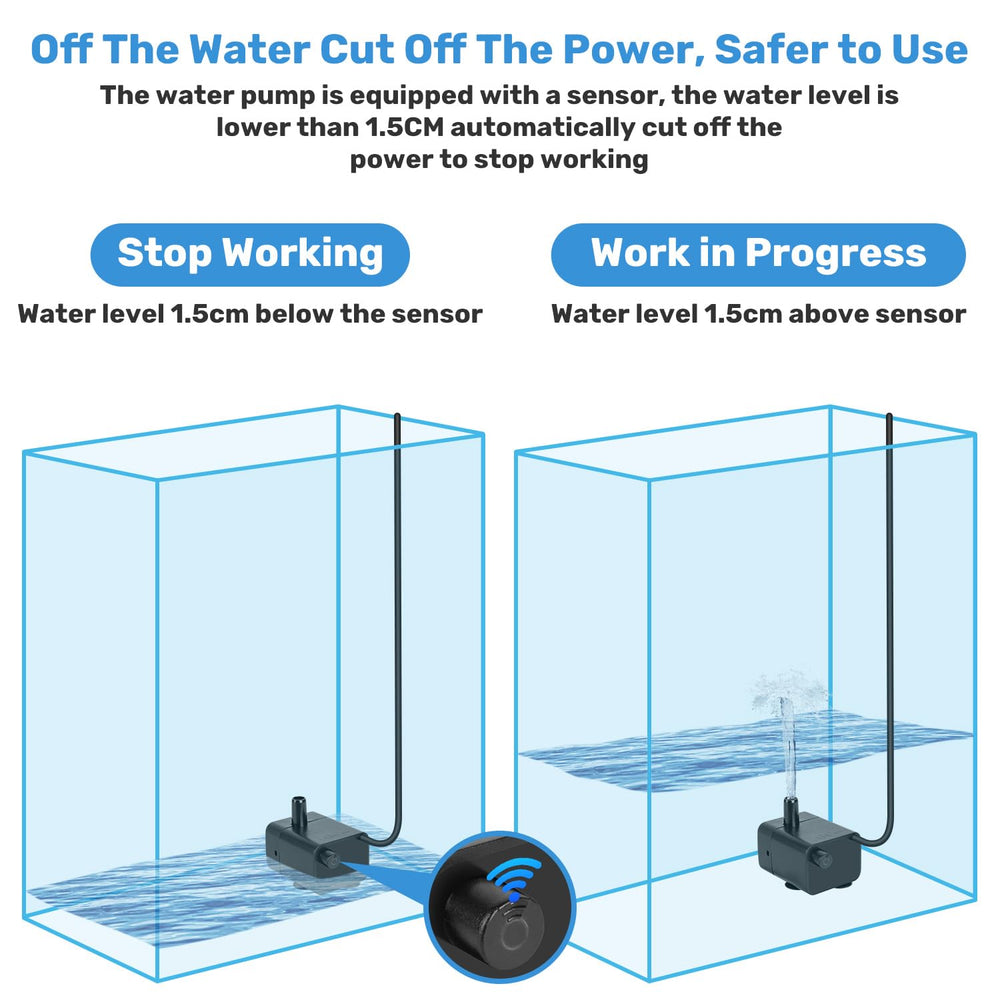 Off The Water Cut Off The Power, Safer to Use

The water pump is equipped with a sensor, the water level is lower than 1.5CM automatically cut off the power to stop working

Stop Working

Water level 1.5cm below the sensor

Work in Progress

Water level 1.5cm above sensor