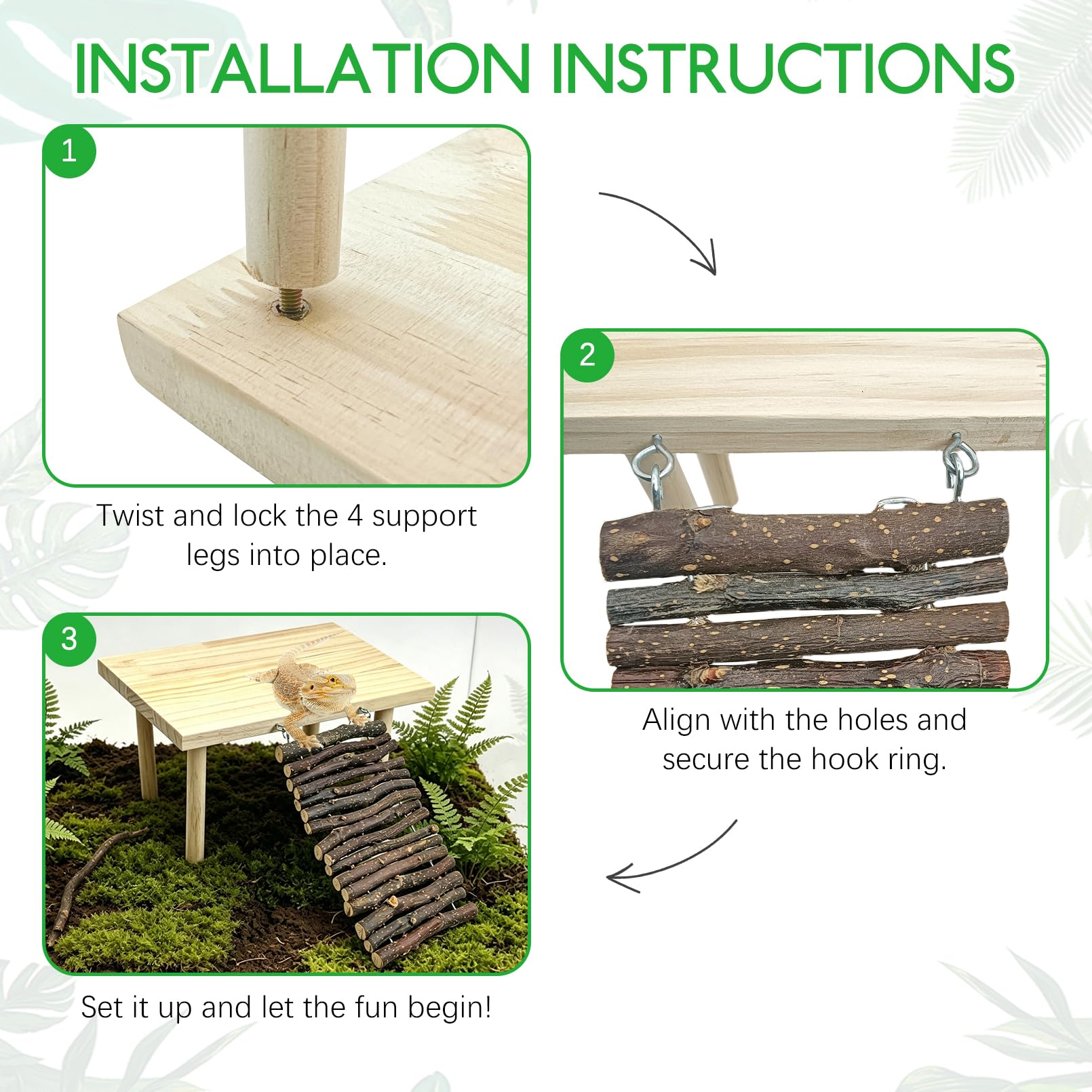 INSTALLATION INSTRUCTIONS

1

Twist and lock the 4 support legs into place.

2

Align with the holes and secure the hook ring.

3

Set it up and let the fun begin!