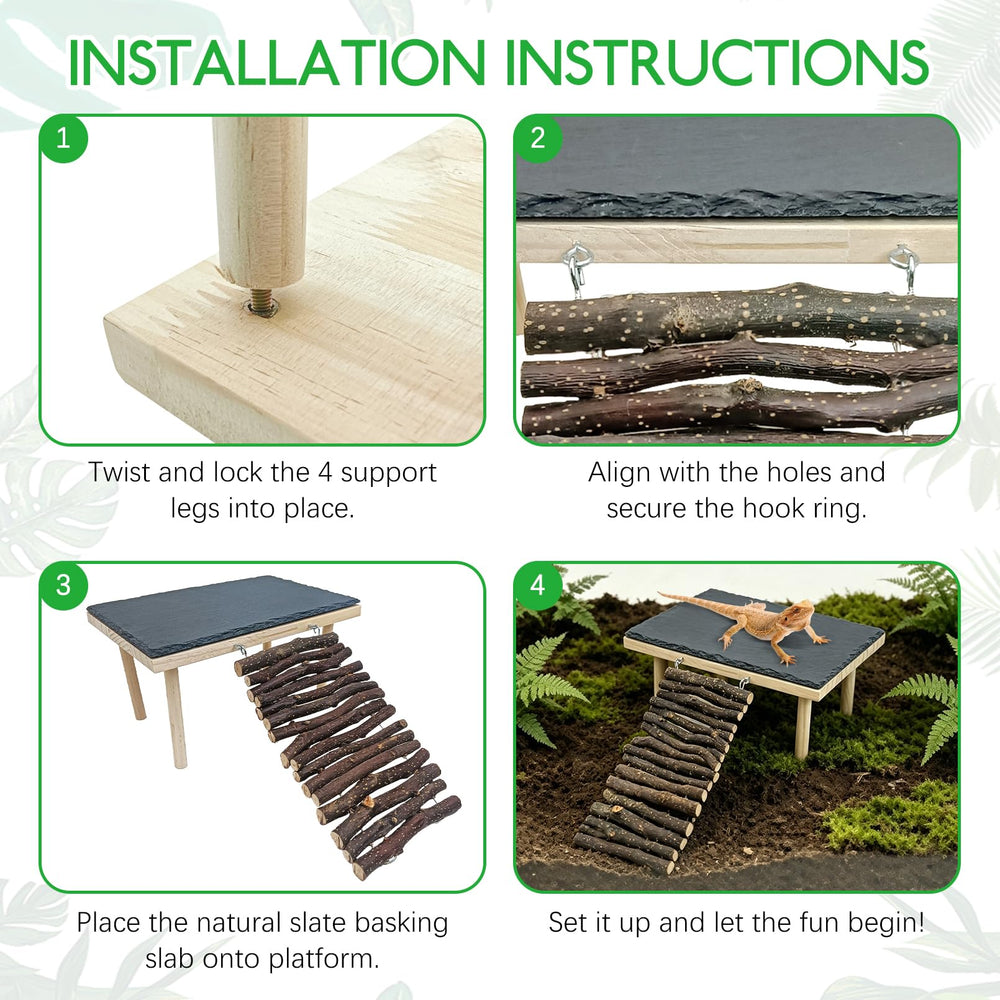 INSTALLATION INSTRUCTIONS

1

Twist and lock the 4 support legs into place.

2

Align with the holes and secure the hook ring.

3

Place the natural slate basking slab onto platform.

4

Set it up and let the fun begin!