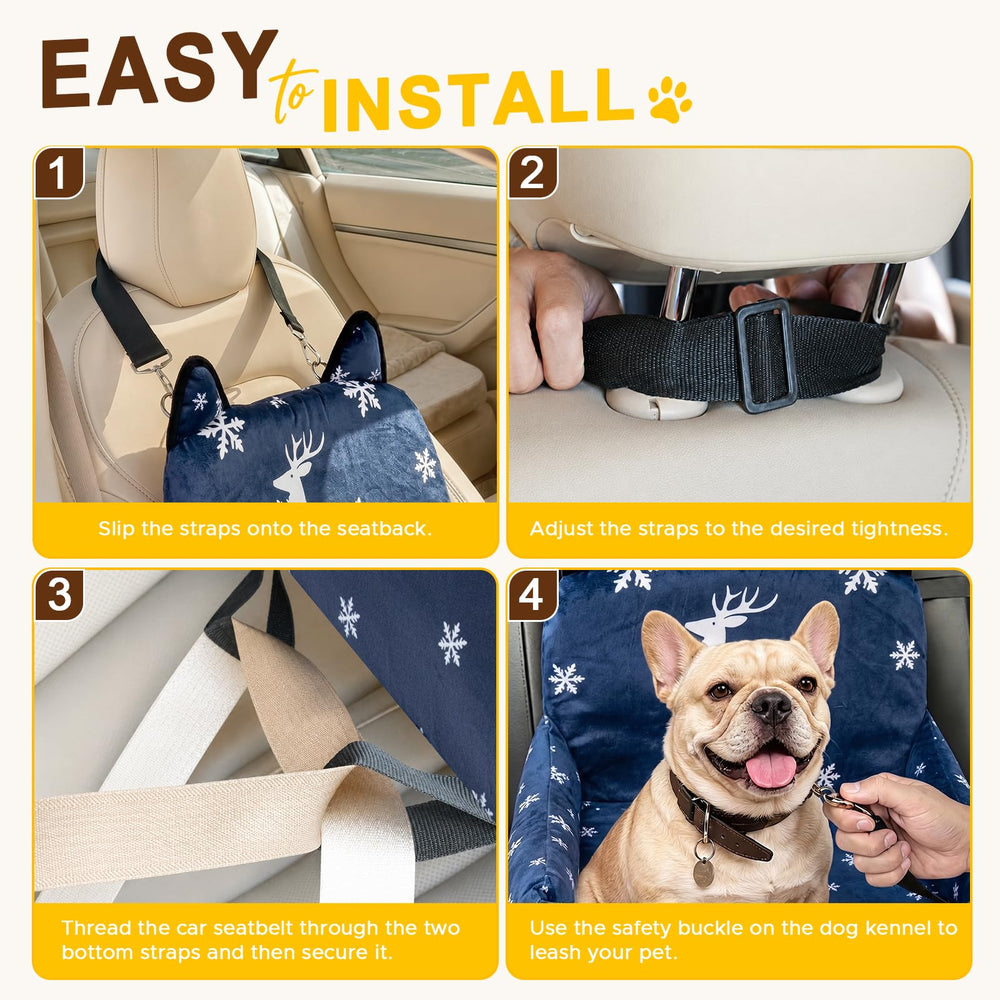 EASY to INSTALL

1

Slip the straps onto the seatback.

2

Adjust the straps to the desired tightness.

3

Thread the car seatbelt through the two bottom straps and then secure it.

4

Use the safety buckle on the dog kennel to leash your pet.