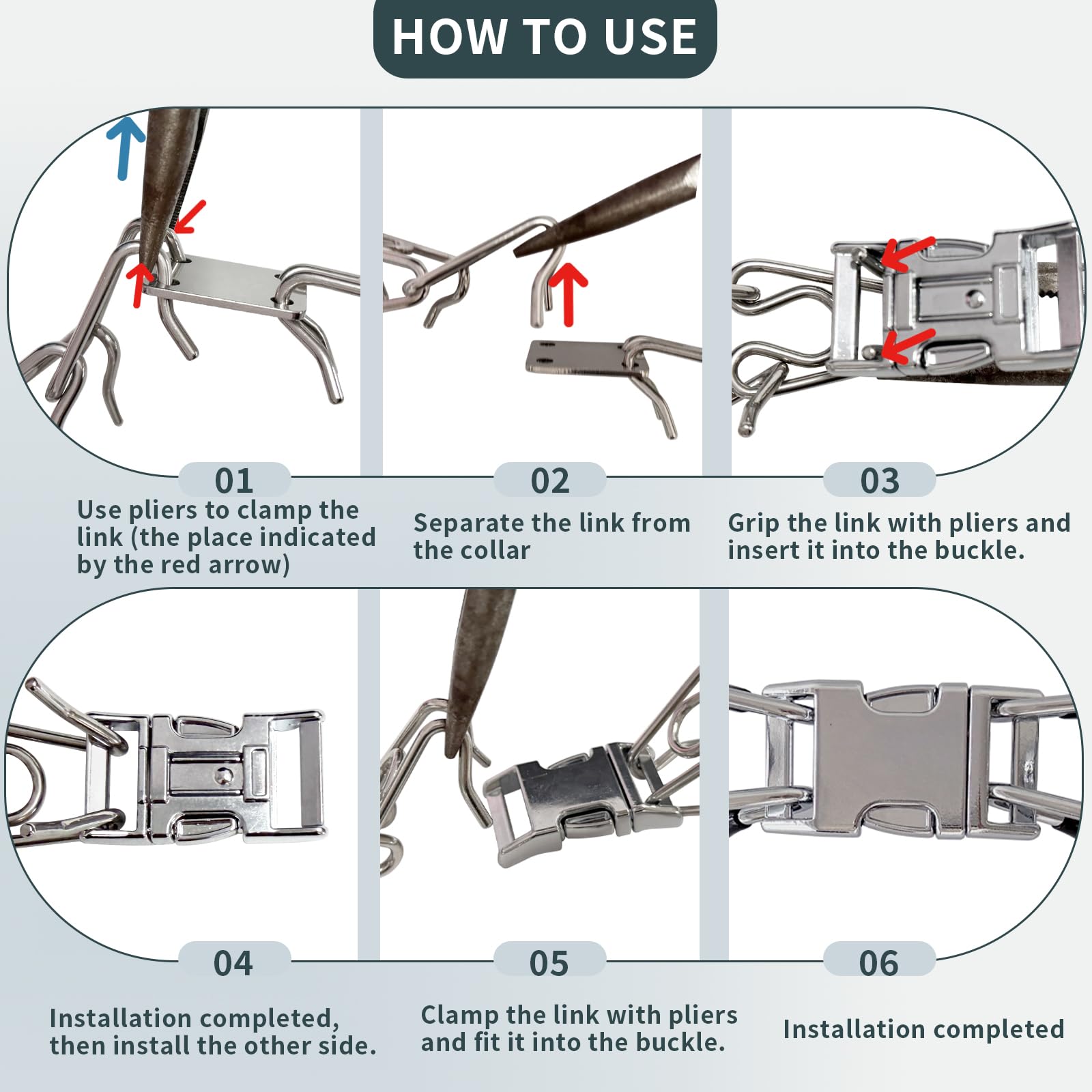 HOW TO USE

01

Use pliers to clamp the link (the place indicated by the red arrow)

02

Separate the link from the collar

03

Grip the link with pliers and insert it into the buckle.

04

Installation completed, then install the other side.

05

Clamp the link with pliers and fit it into the buckle.

06

Installation completed