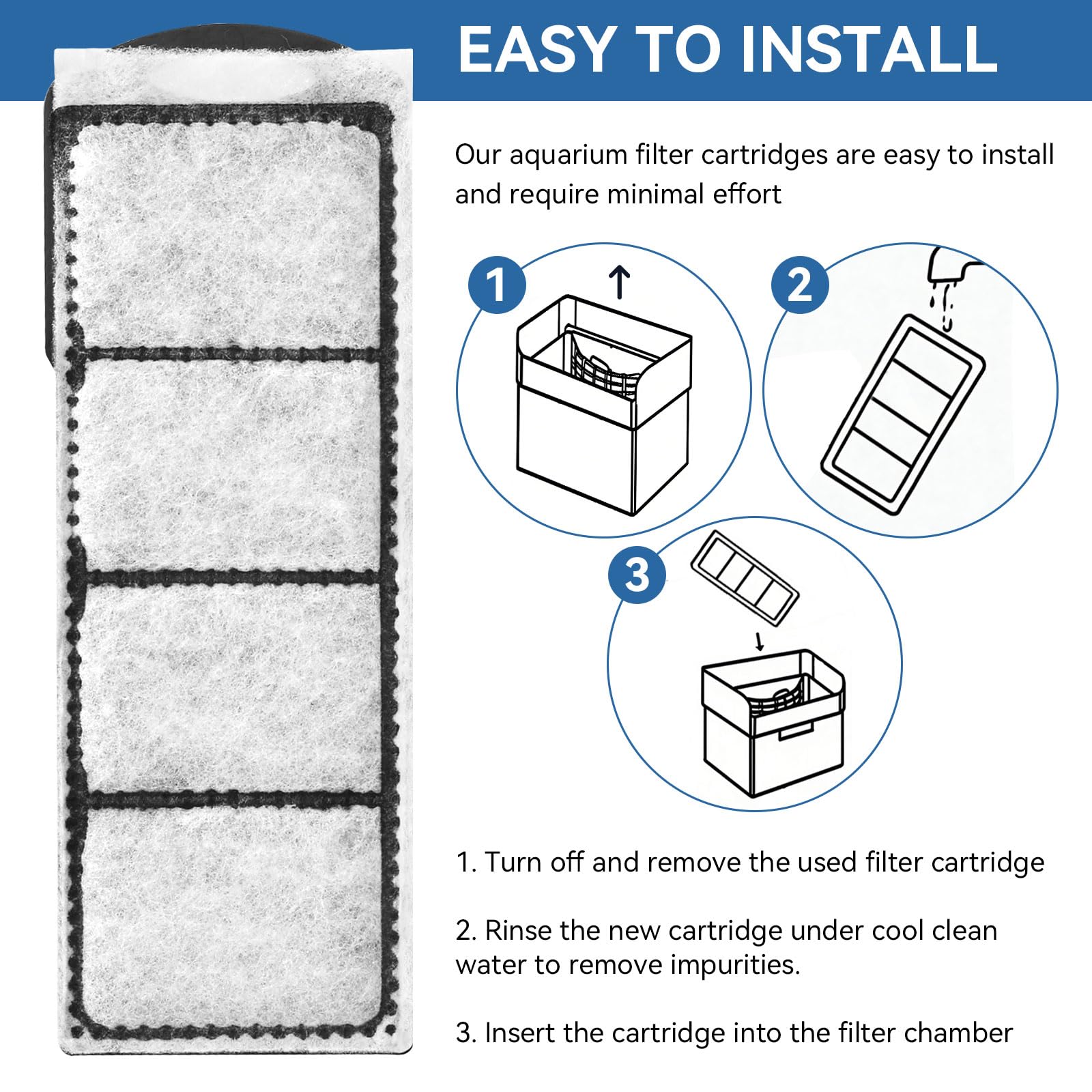 EASY TO INSTALL

Our aquarium filter cartridges are easy to install and require minimal effort

1

2

3

1. Turn off and remove the used filter cartridge

2. Rinse the new cartridge under cool clean water to remove impurities.

3. Insert the cartridge into the filter chamber