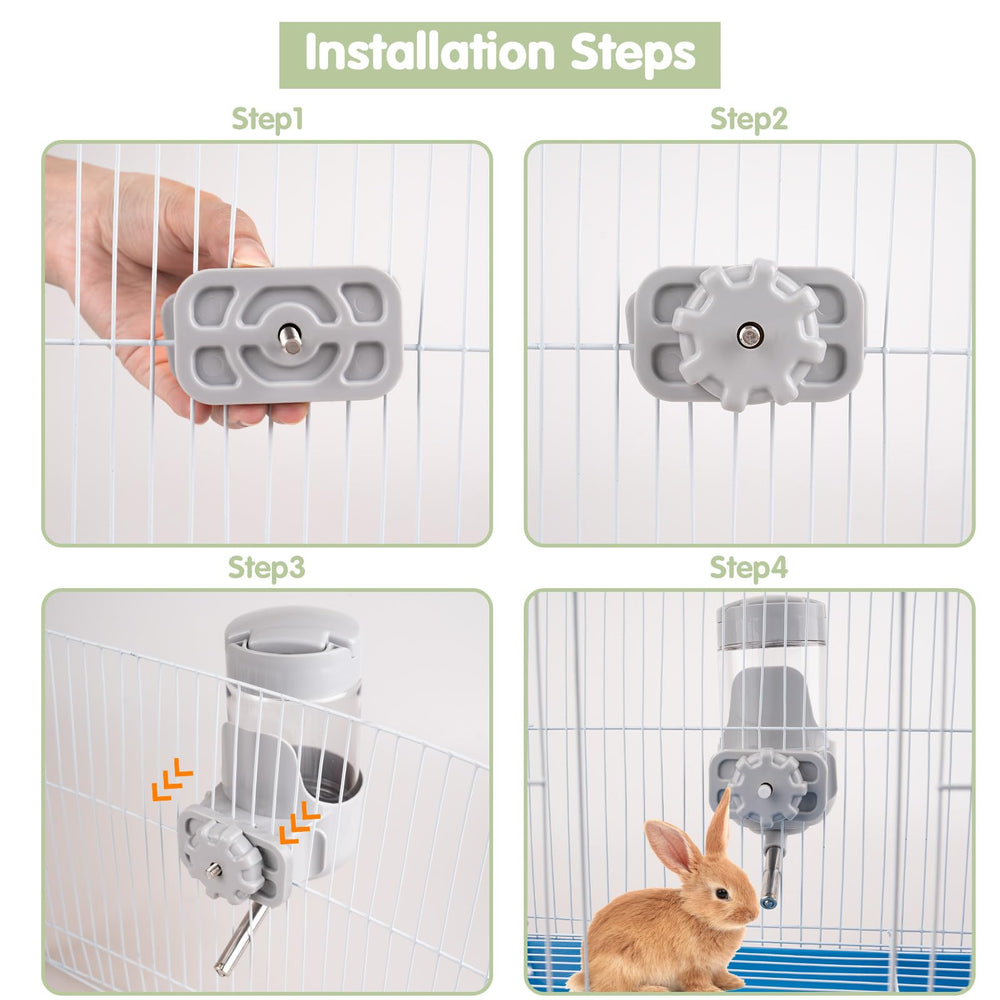 Installation Steps

Step1

Step2

Step3

Step4