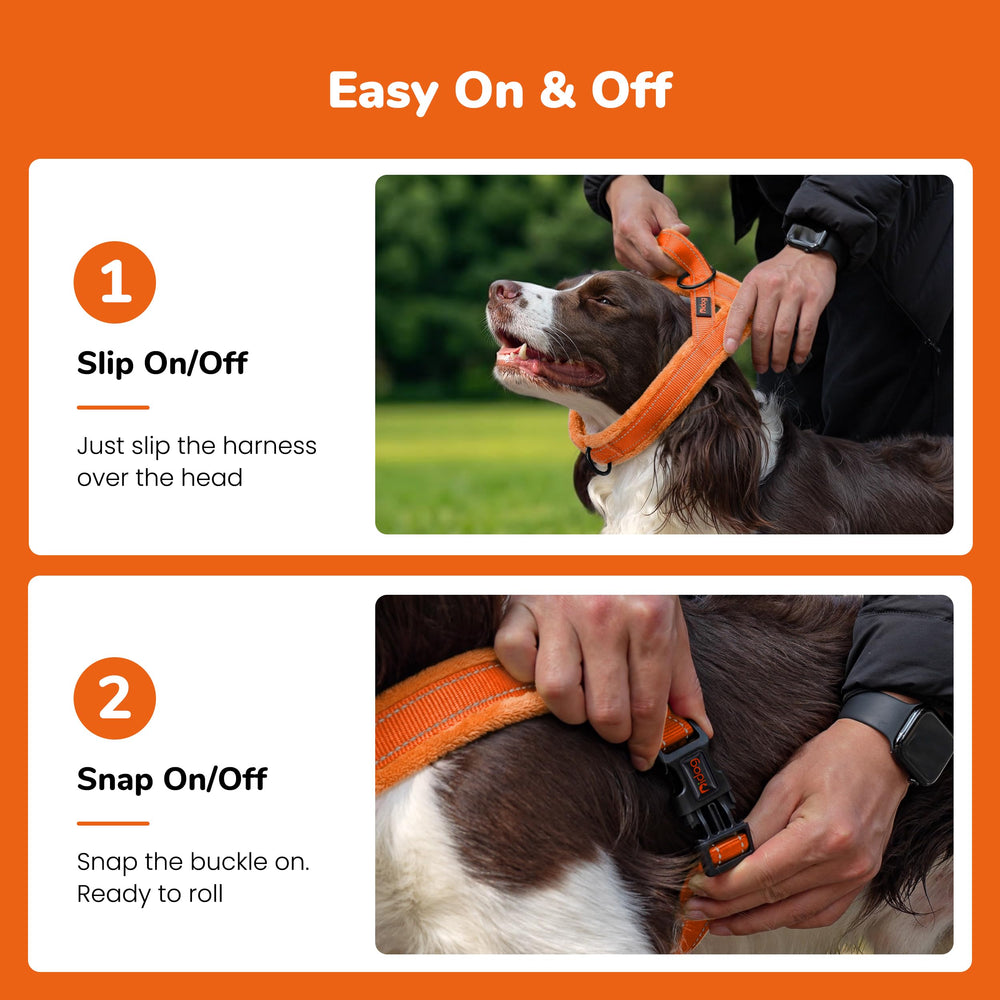 Easy On & Off

1

Slip On/Off

Just slip the harness over the head

2

Snap On/Off

Snap the buckle on. Ready to roll