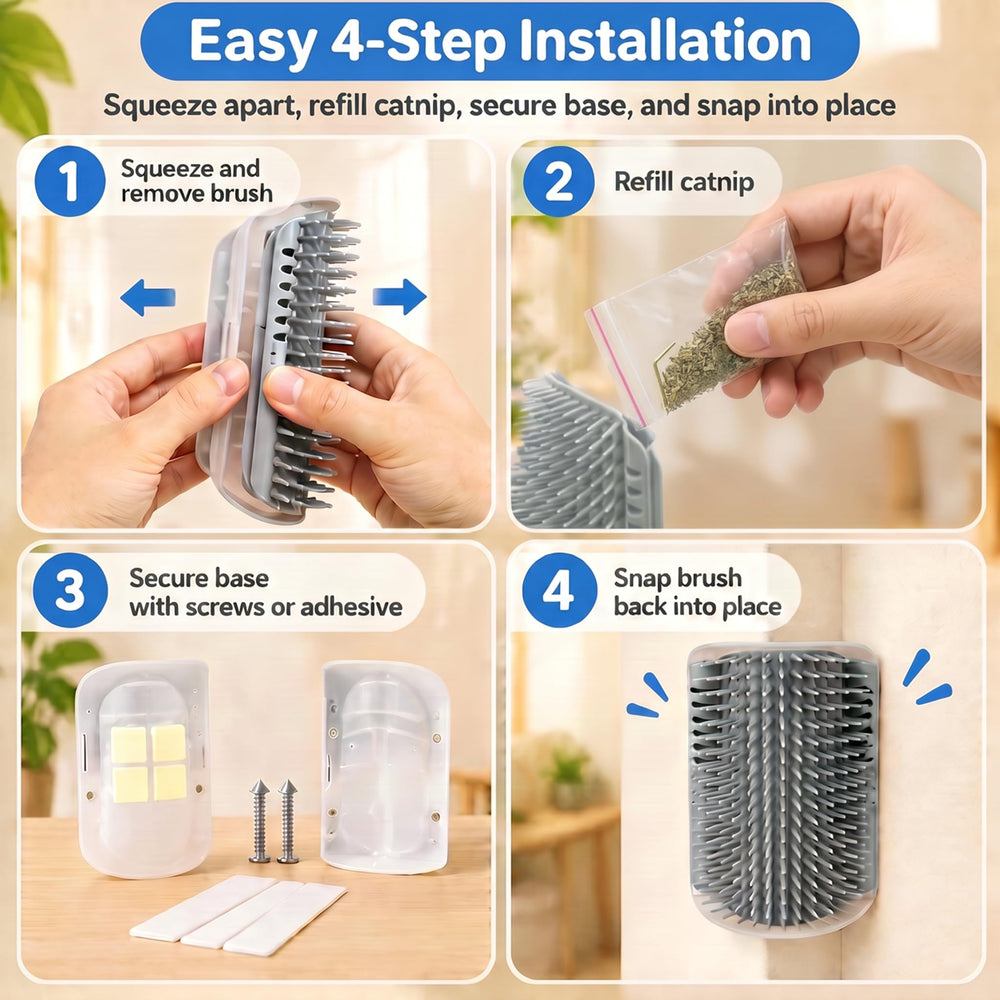 Easy 4-Step Installation

Squeeze apart, refill catnip, secure base, and snap into place

1 Squeeze and remove brush

2 Refill catnip

3 Secure base with screws or adhesive

4 Snap brush back into place