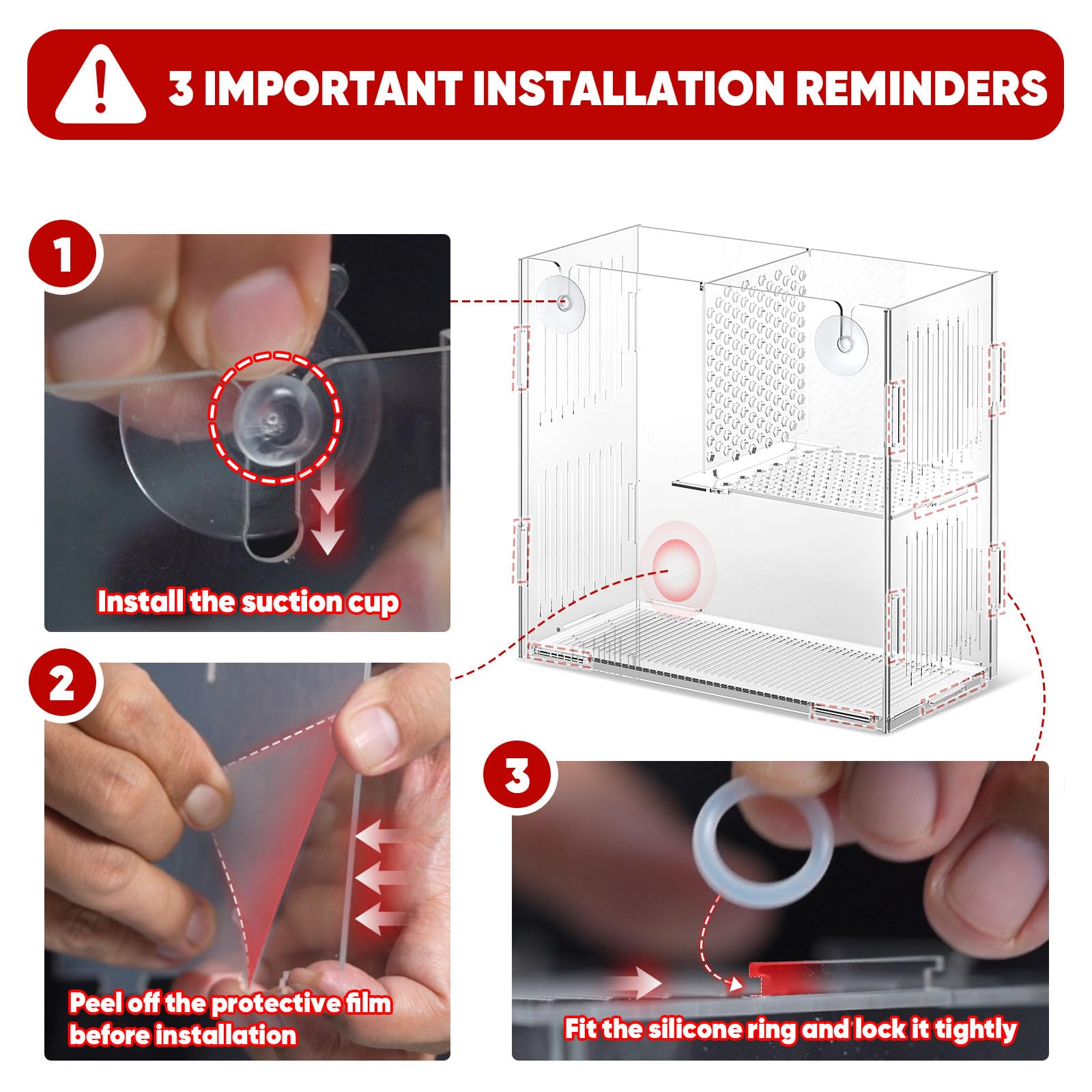 3 IMPORTANT INSTALLATION REMINDERS

1

Install the suction cup

2

Peel off the protective film before installation

3

Fit the silicone ring and lock it tightly