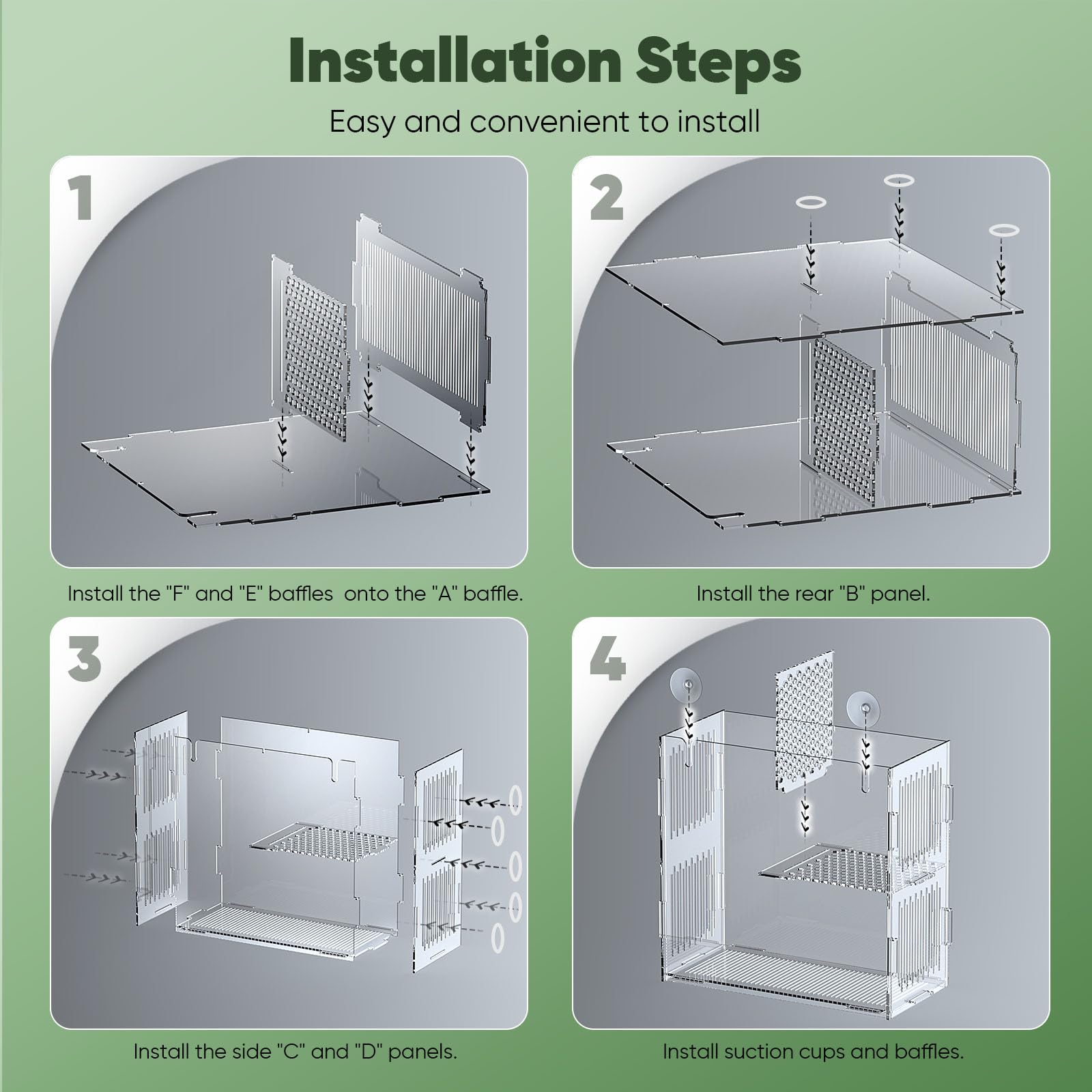 Installation Steps

Easy and convenient to install

1

Install the "F" and "E" baffles onto the "A" baffle.

2

Install the rear "B" panel.

3

Install the side "C" and "D" panels.

4

Install suction cups and baffles.