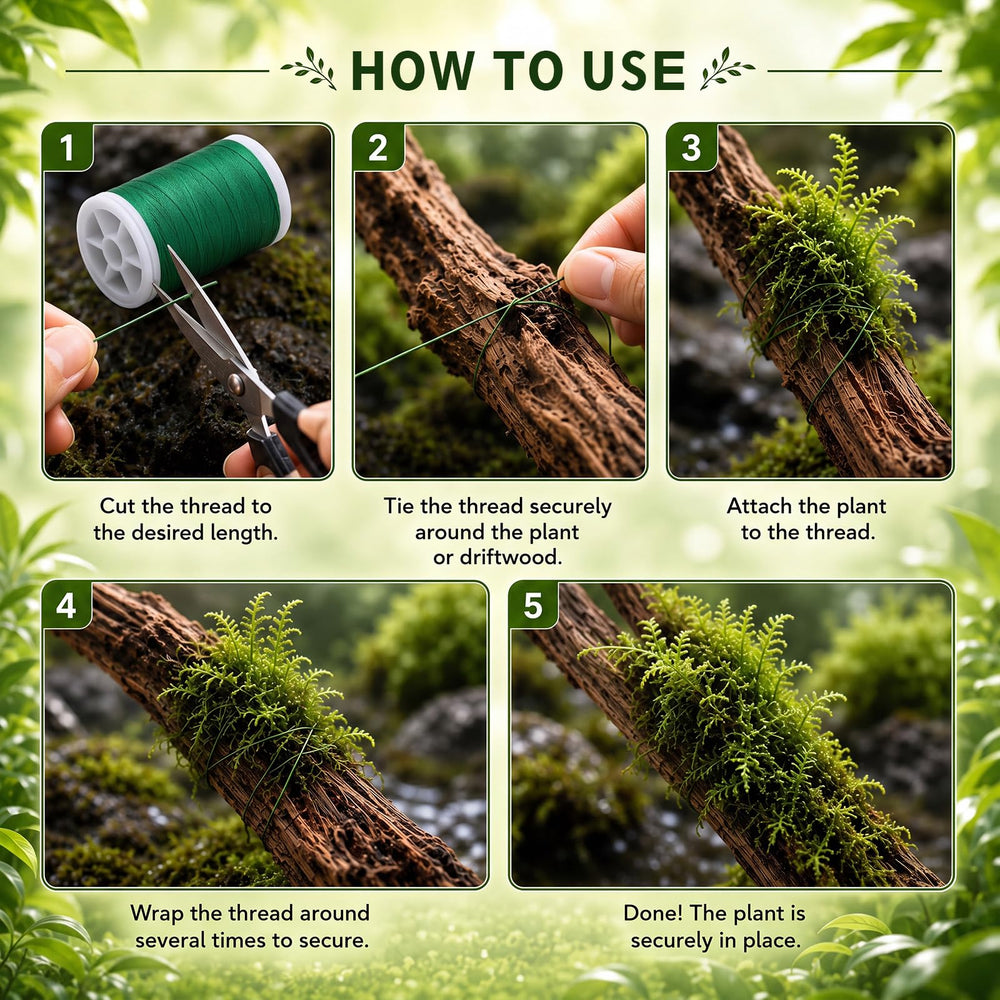 HOW TO USE

1
Cut the thread to the desired length.

2
Tie the thread securely around the plant or driftwood.

3
Attach the plant to the thread.

4
Wrap the thread around several times to secure.

5
Done! The plant is securely in place.