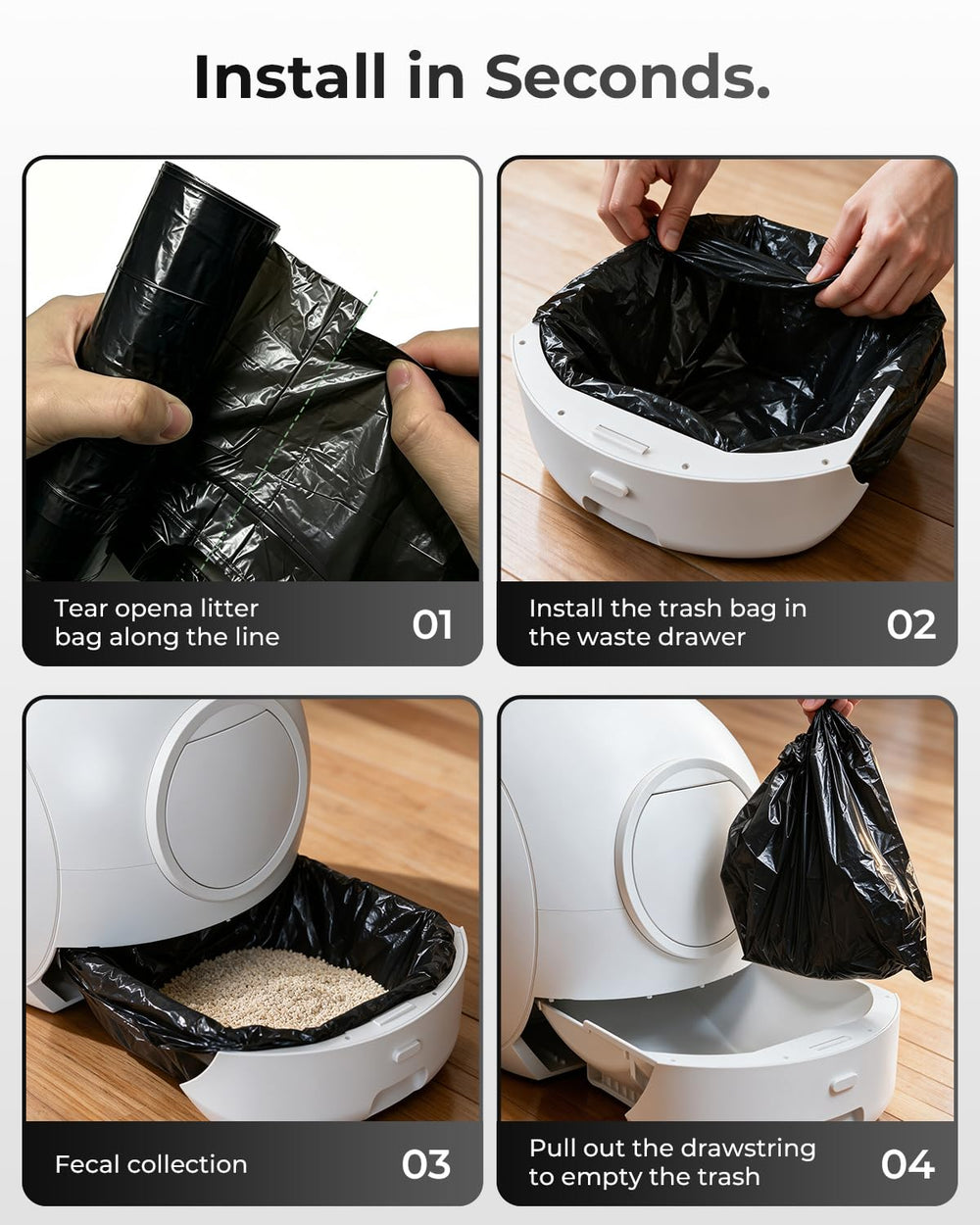 Install in Seconds.

Tear opena litter bag along the line

01

Install the trash bag in the waste drawer

02

Fecal collection

03

Pull out the drawstring to empty the trash

04