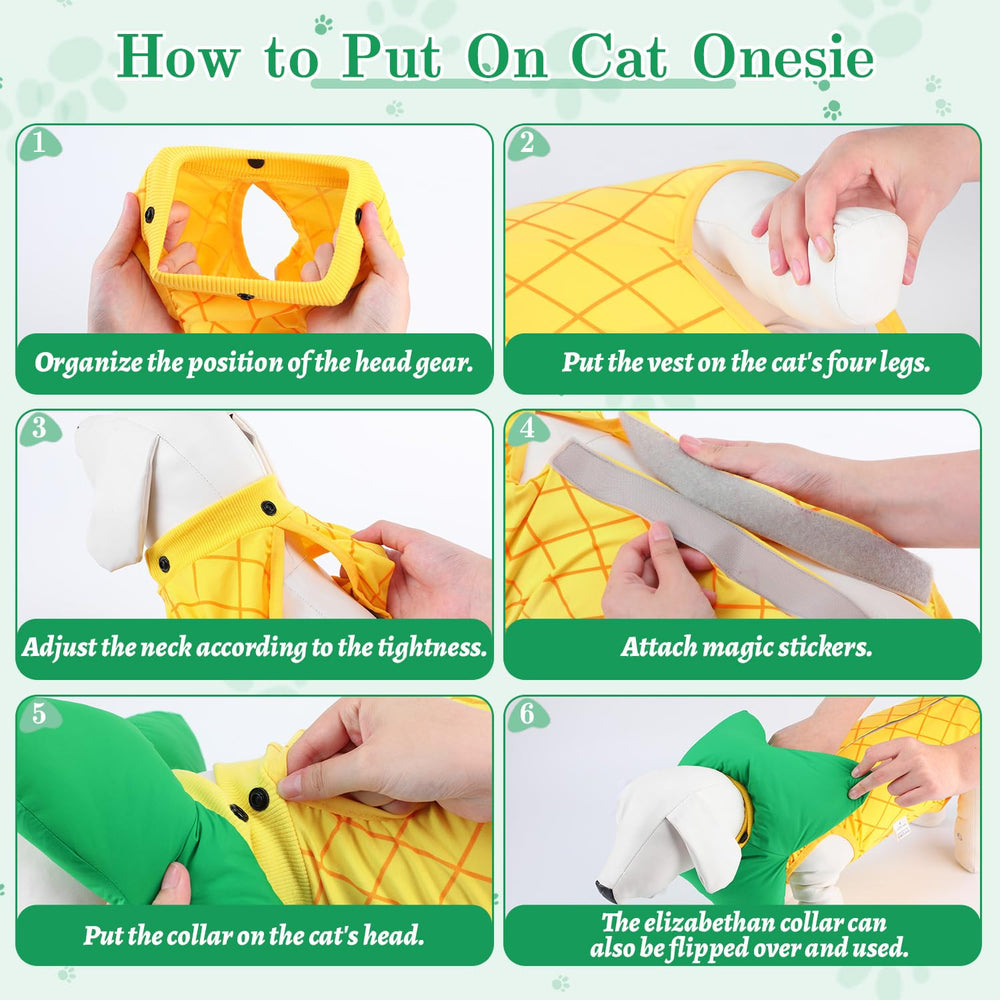 How to Put On Cat Onesie

1

Organize the position of the head gear.

2

Put the vest on the cat's four legs.

3

Adjust the neck according to the tightness.

4

Attach magic stickers.

5

Put the collar on the cat's head.

6

The elizabethan collar can also be flipped over and used.