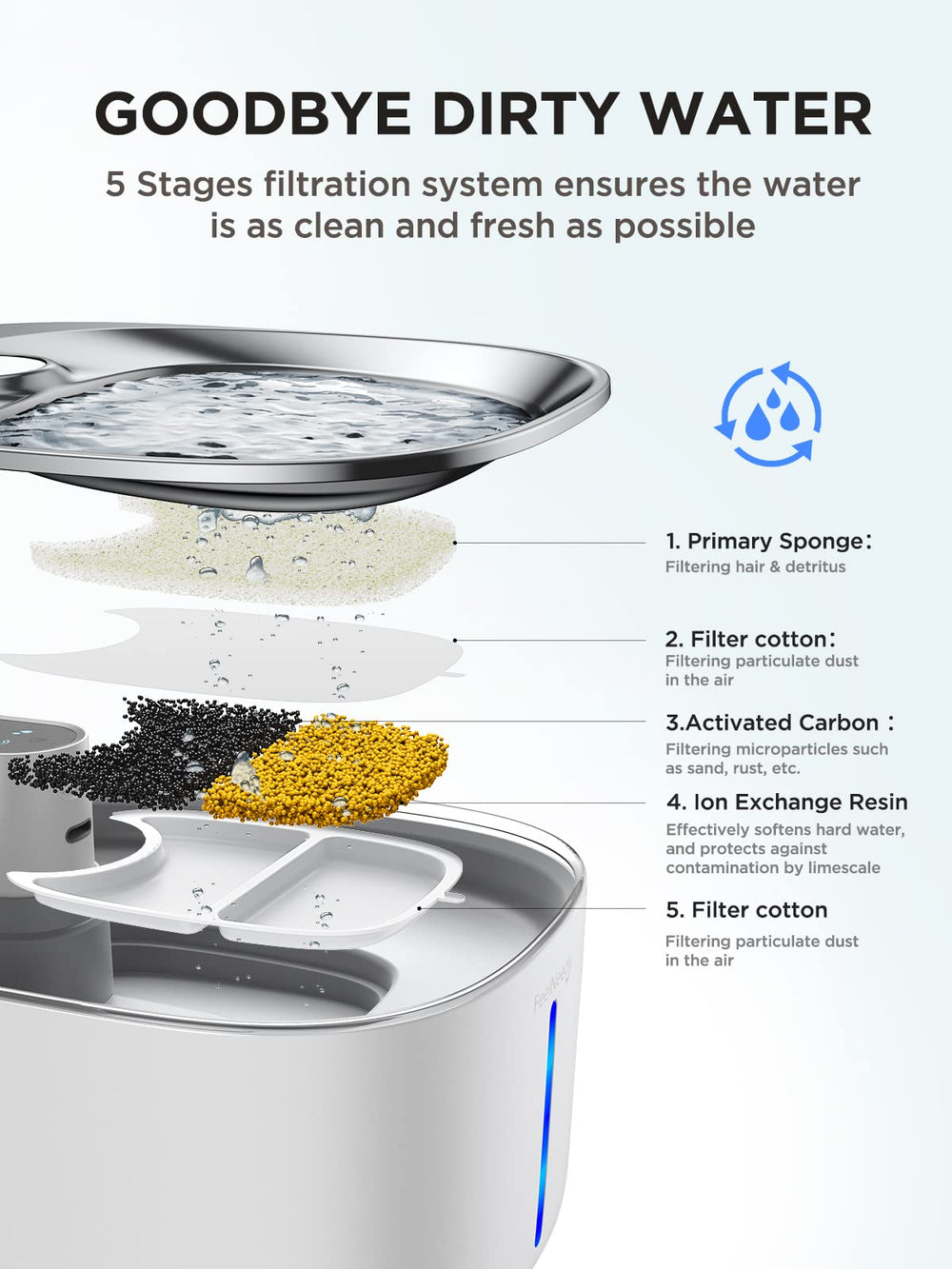 GOODBYE DIRTY WATER

5 Stages filtration system ensures the water is as clean and fresh as possible

1. Primary Sponge:
Filtering hair & detritus

2. Filter cotton:
Filtering particulate dust in the air

3.Activated Carbon :
Filtering microparticles such as sand, rust, etc.

4. Ion Exchange Resin
Effectively softens hard water, and protects against contamination by limescale

5. Filter cotton
Filtering particulate dust in the air