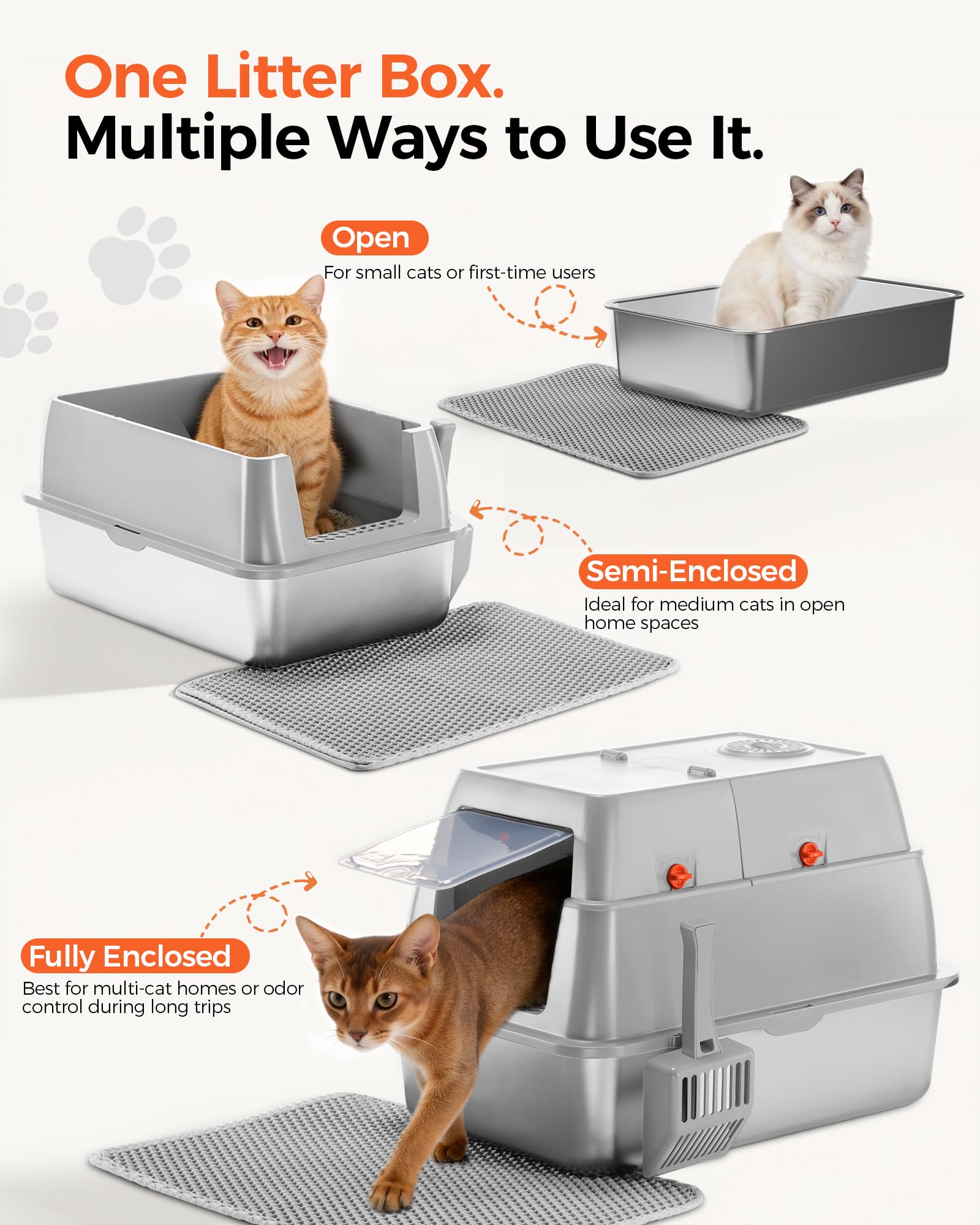 One Litter Box.
Multiple Ways to Use It.

Open
For small cats or first-time users

Semi-Enclosed
Ideal for medium cats in open home spaces

Fully Enclosed
Best for multi-cat homes or odor control during long trips