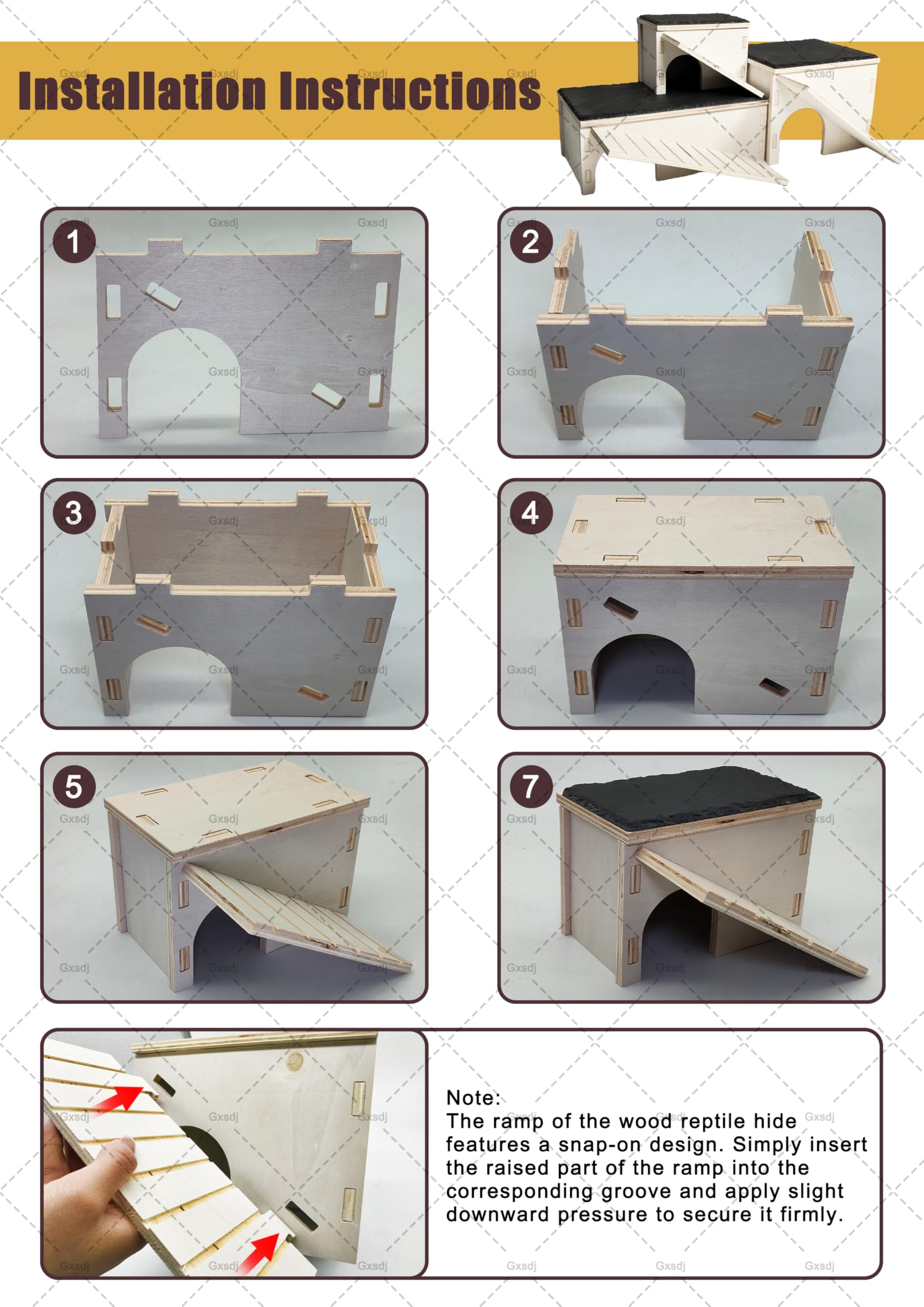 Installation Instructions

1

2

3

4

5

7

Note:
The ramp of the wood reptile hide features a snap-on design. Simply insert the raised part of the ramp into the corresponding groove and apply slight downward pressure to secure it firmly.

Gxsdj