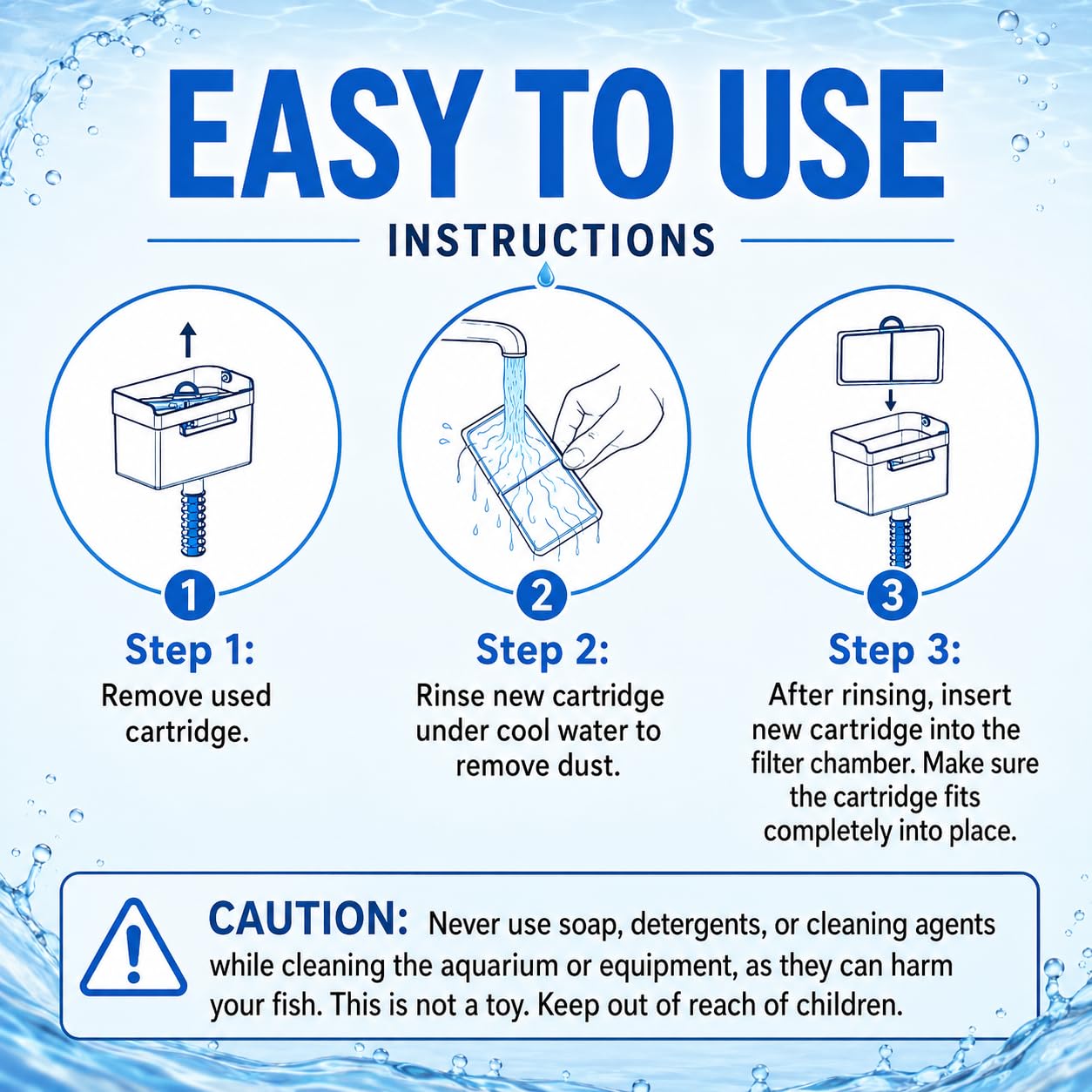 EASY TO USE

INSTRUCTIONS

1

Step 1:
Remove used cartridge.

2

Step 2:
Rinse new cartridge under cool water to remove dust.

3

Step 3:
After rinsing, insert new cartridge into the filter chamber. Make sure the cartridge fits completely into place.

CAUTION: Never use soap, detergents, or cleaning agents while cleaning the aquarium or equipment, as they can harm your fish. This is not a toy. Keep out of reach of children.