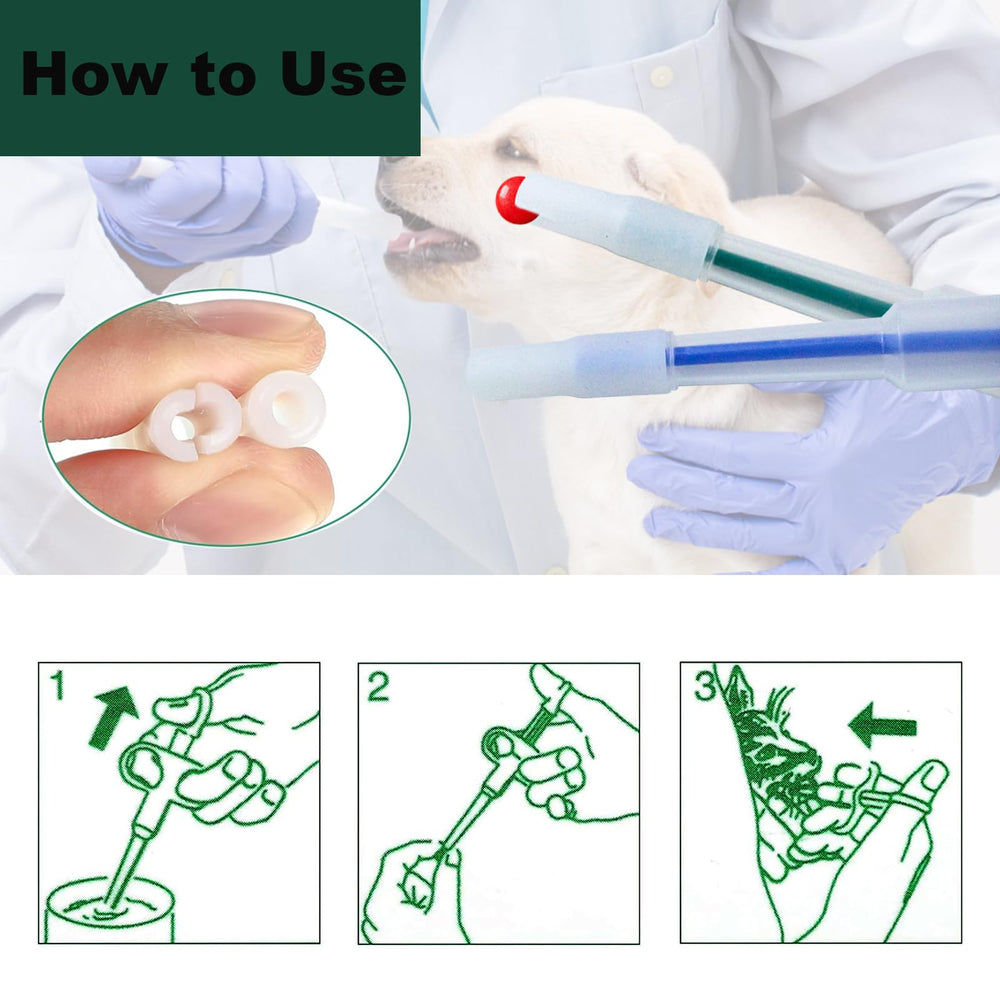 How to Use

1

2

3