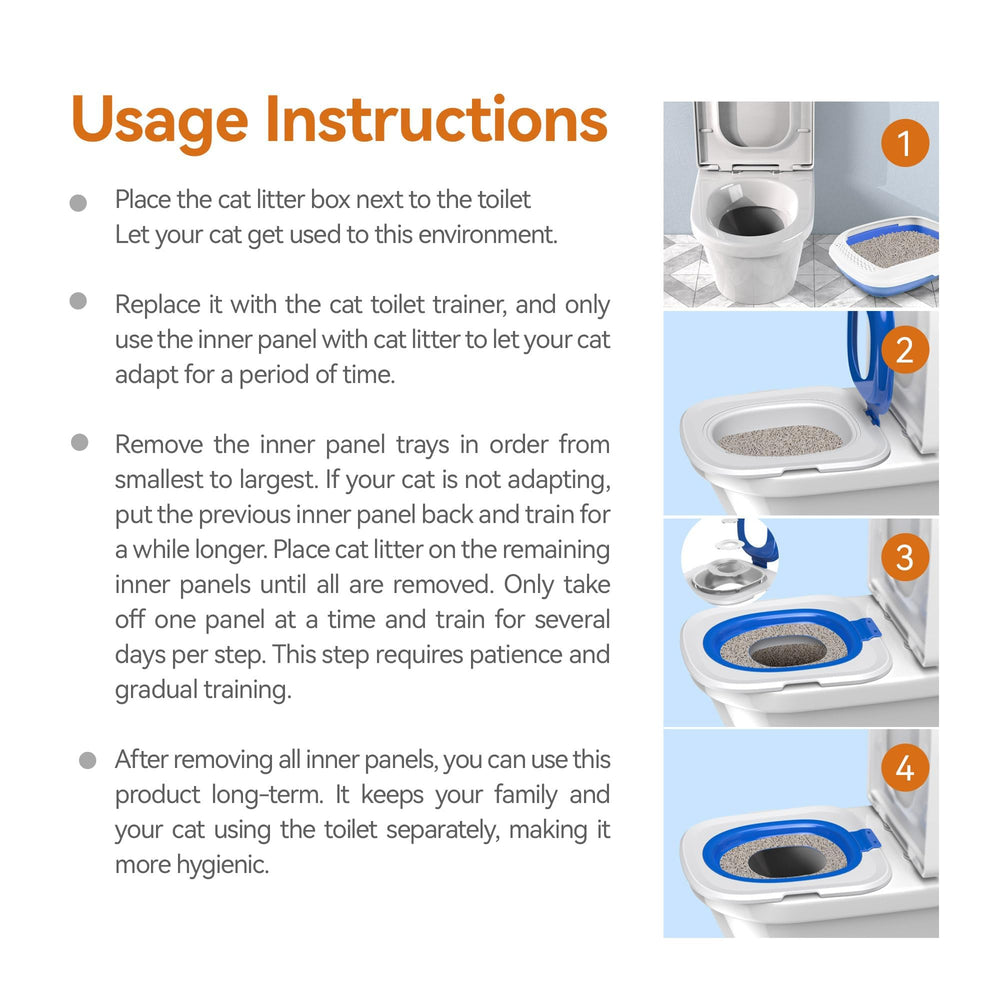 Usage Instructions

• Place the cat litter box next to the toilet Let your cat get used to this environment.

• Replace it with the cat toilet trainer, and only use the inner panel with cat litter to let your cat adapt for a period of time.

• Remove the inner panel trays in order from smallest to largest. If your cat is not adapting, put the previous inner panel back and train for a while longer. Place cat litter on the remaining inner panels until all are removed. Only take off one panel at a time and train for several days per step. This step requires patience and gradual training.

• After removing all inner panels, you can use this product long-term. It keeps your family and your cat using the toilet separately, making it more hygienic.

1

2

3

4