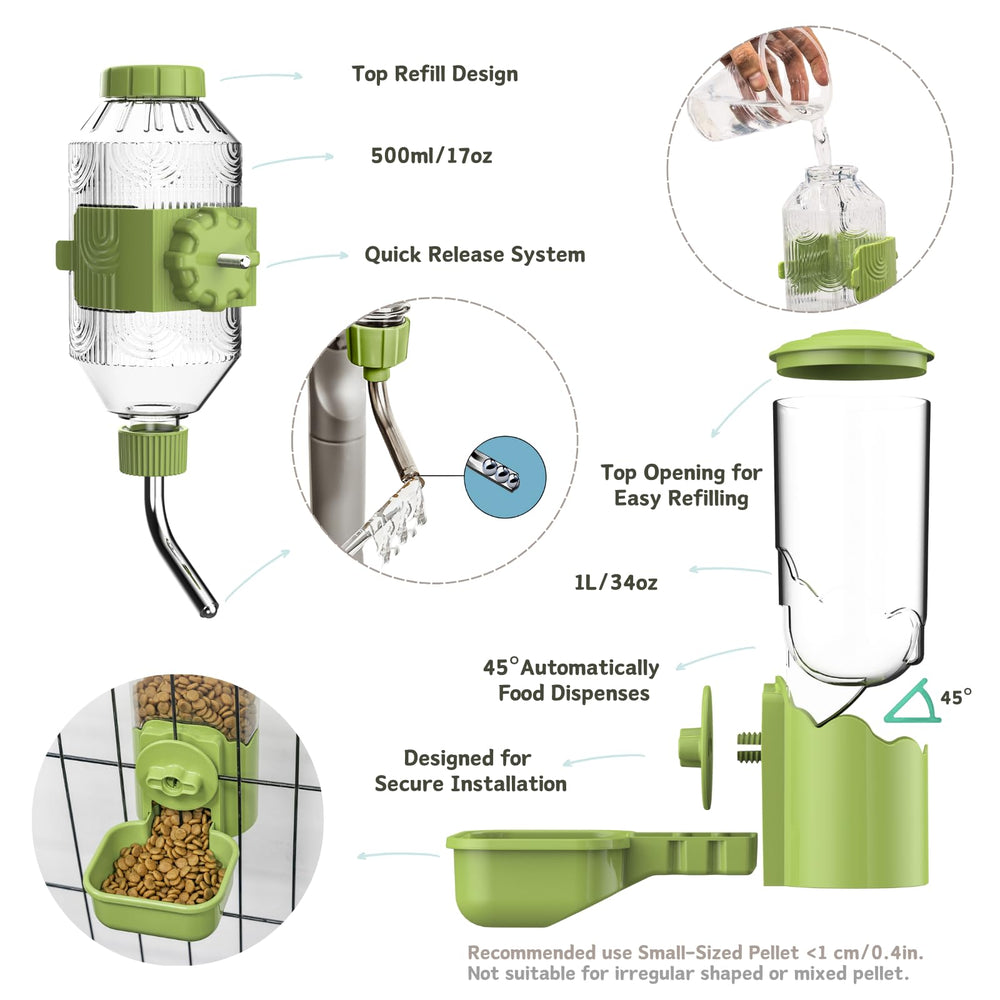 Top Refill Design

500ml/17oz

Quick Release System

Top Opening for Easy Refilling

1L/34oz

45°Automatically Food Dispenses

45°

Designed for Secure Installation

Recommended use Small-Sized Pellet <1 cm/0.4in.
Not suitable for irregular shaped or mixed pellet.