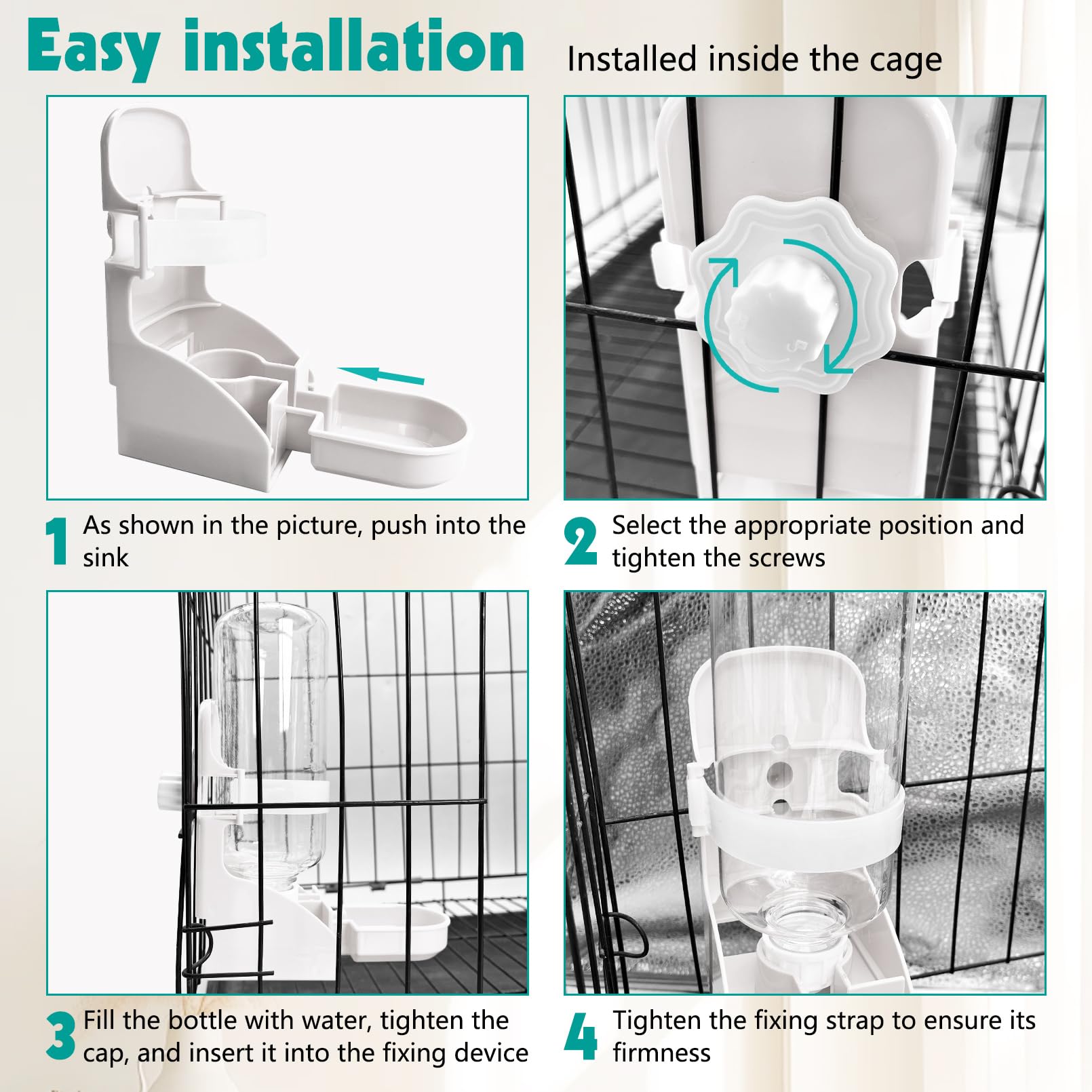 Easy installation

Installed inside the cage

1 As shown in the picture, push into the sink

2 Select the appropriate position and tighten the screws

3 Fill the bottle with water, tighten the cap, and insert it into the fixing device

4 Tighten the fixing strap to ensure its firmness