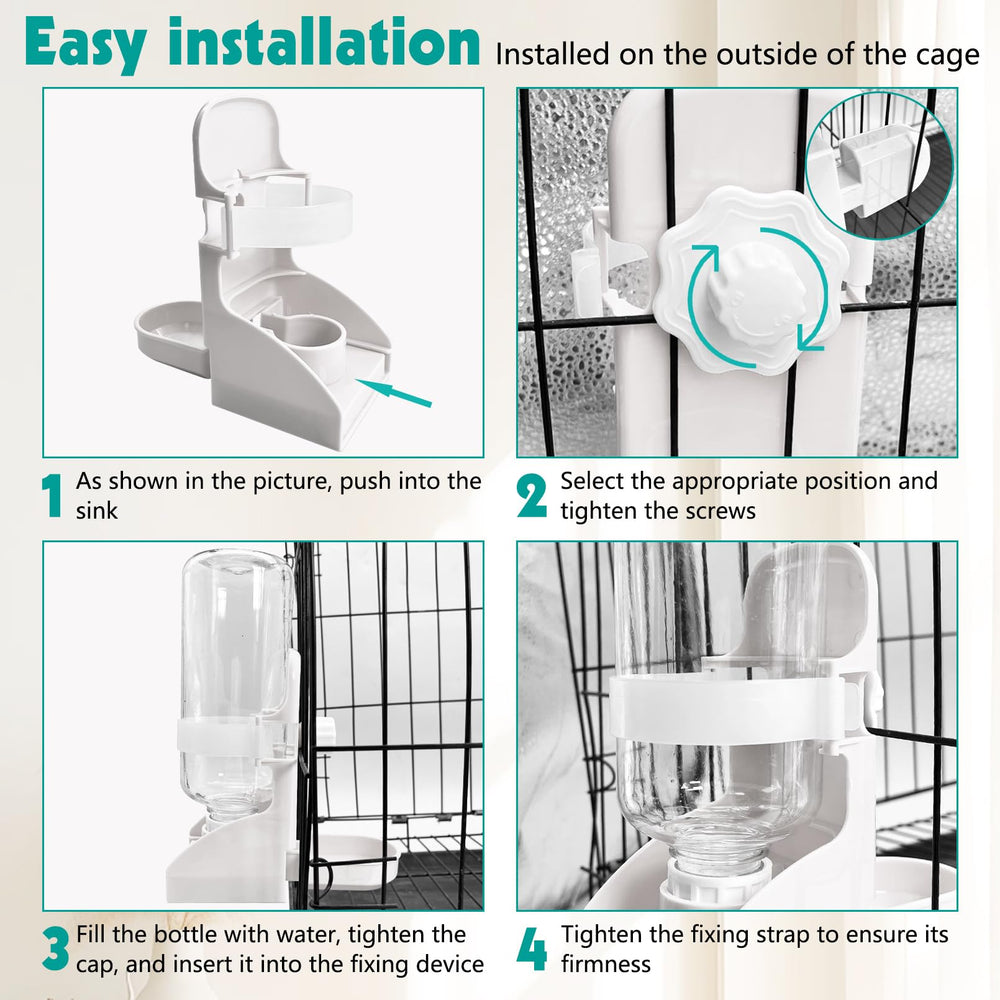 Easy installation Installed on the outside of the cage

1 As shown in the picture, push into the sink

2 Select the appropriate position and tighten the screws

3 Fill the bottle with water, tighten the cap, and insert it into the fixing device

4 Tighten the fixing strap to ensure its firmness