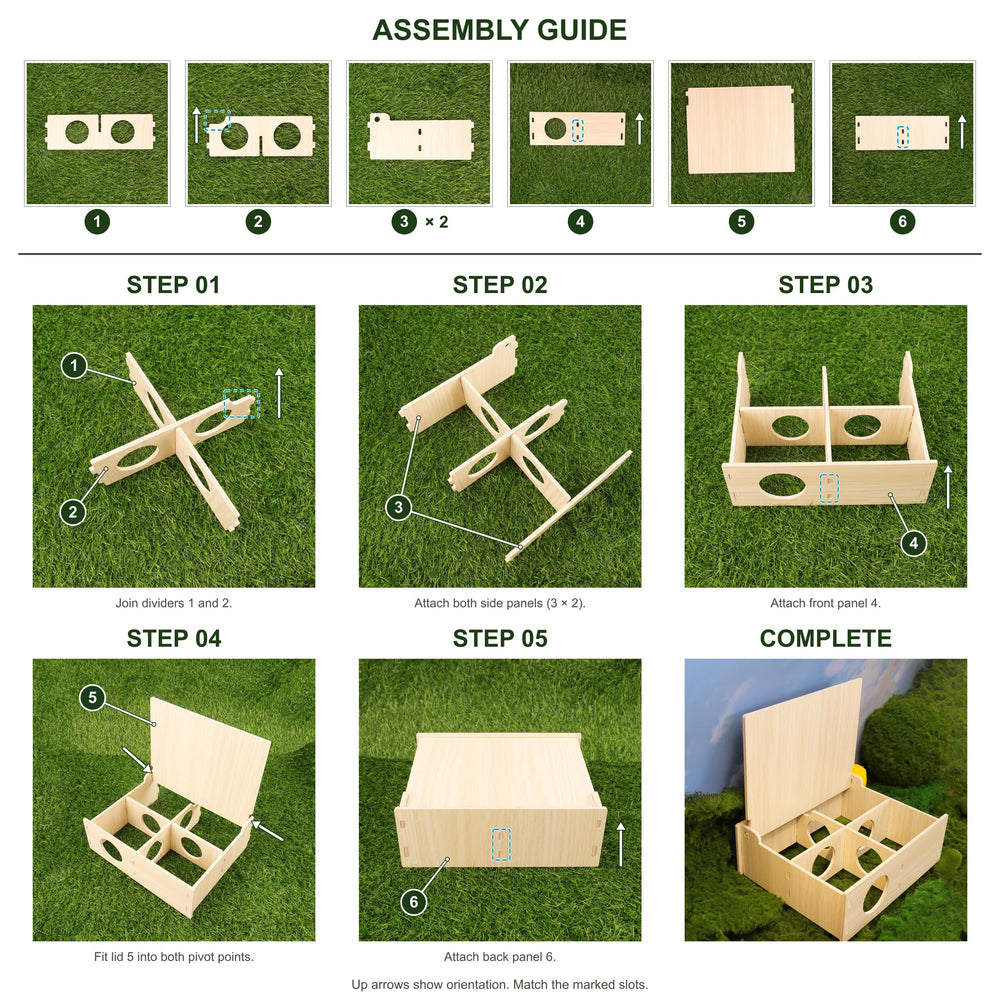 ASSEMBLY GUIDE

1

2

3 × 2

4

5

6

STEP 01

1

2

Join dividers 1 and 2.

STEP 02

3

Attach both side panels (3 × 2).

STEP 03

4

Attach front panel 4.

STEP 04

5

Fit lid 5 into both pivot points.

STEP 05

6

Attach back panel 6.

COMPLETE

Up arrows show orientation. Match the marked slots.