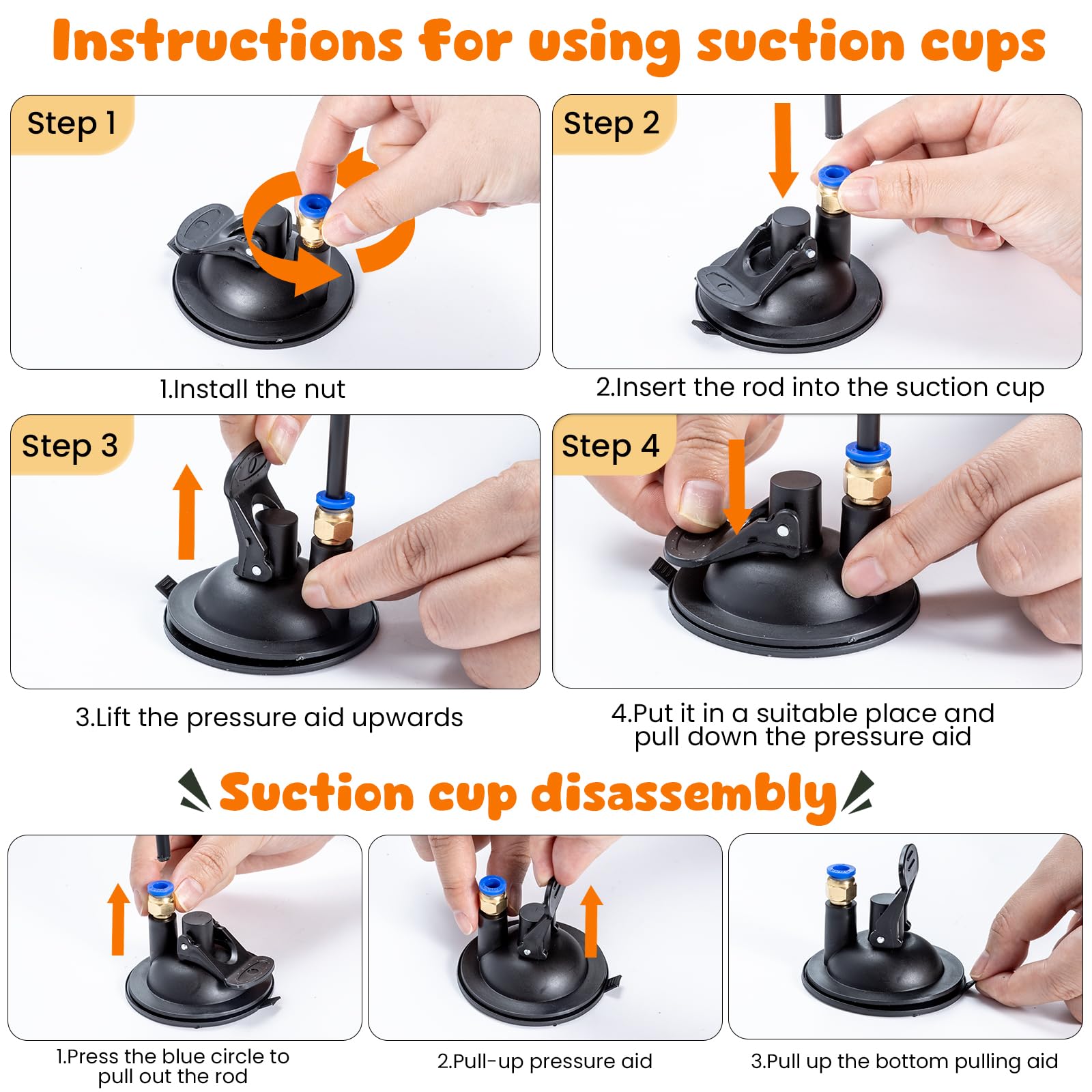 Instructions for using suction cups

Step 1

1.Install the nut

Step 2

2.Insert the rod into the suction cup

Step 3

3.Lift the pressure aid upwards

Step 4

4.Put it in a suitable place and pull down the pressure aid

Suction cup disassembly

1.Press the blue circle to pull out the rod

2.Pull-up pressure aid

3.Pull up the bottom pulling aid