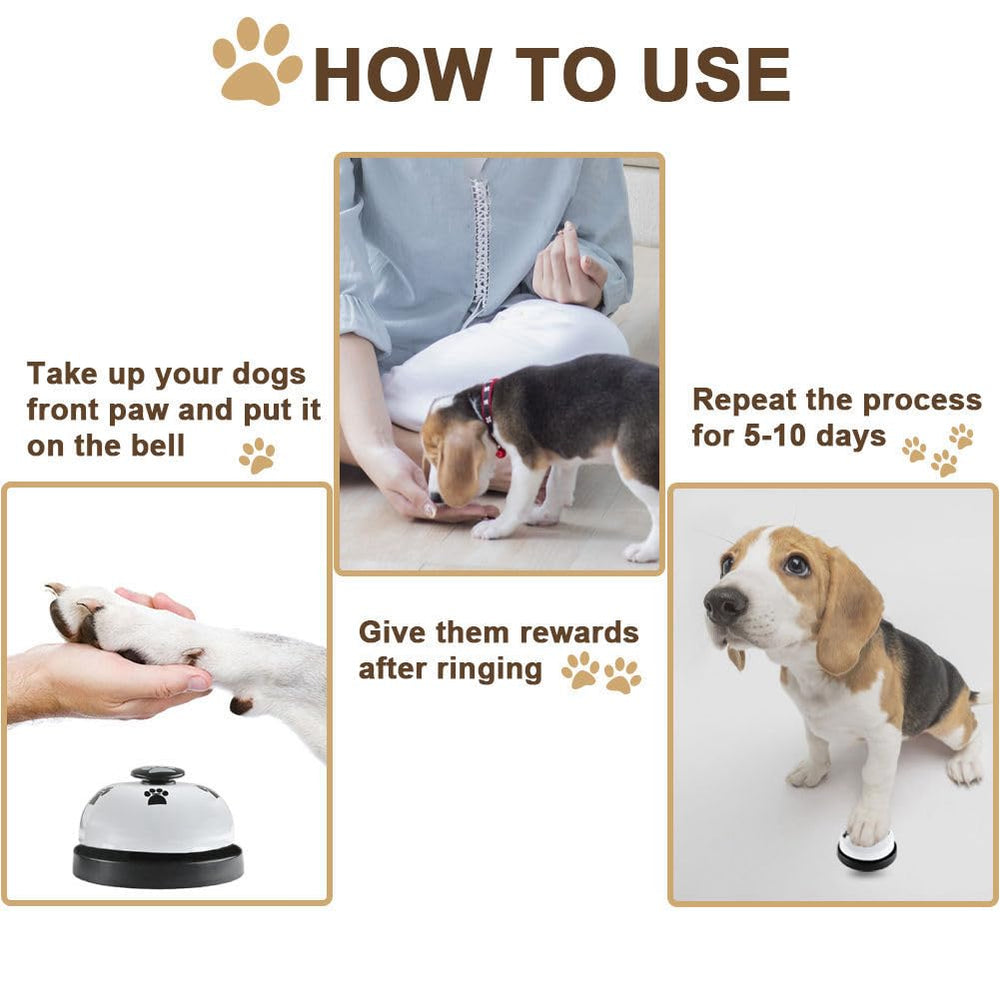 HOW TO USE

Take up your dogs front paw and put it on the bell

Give them rewards after ringing

Repeat the process for 5-10 days