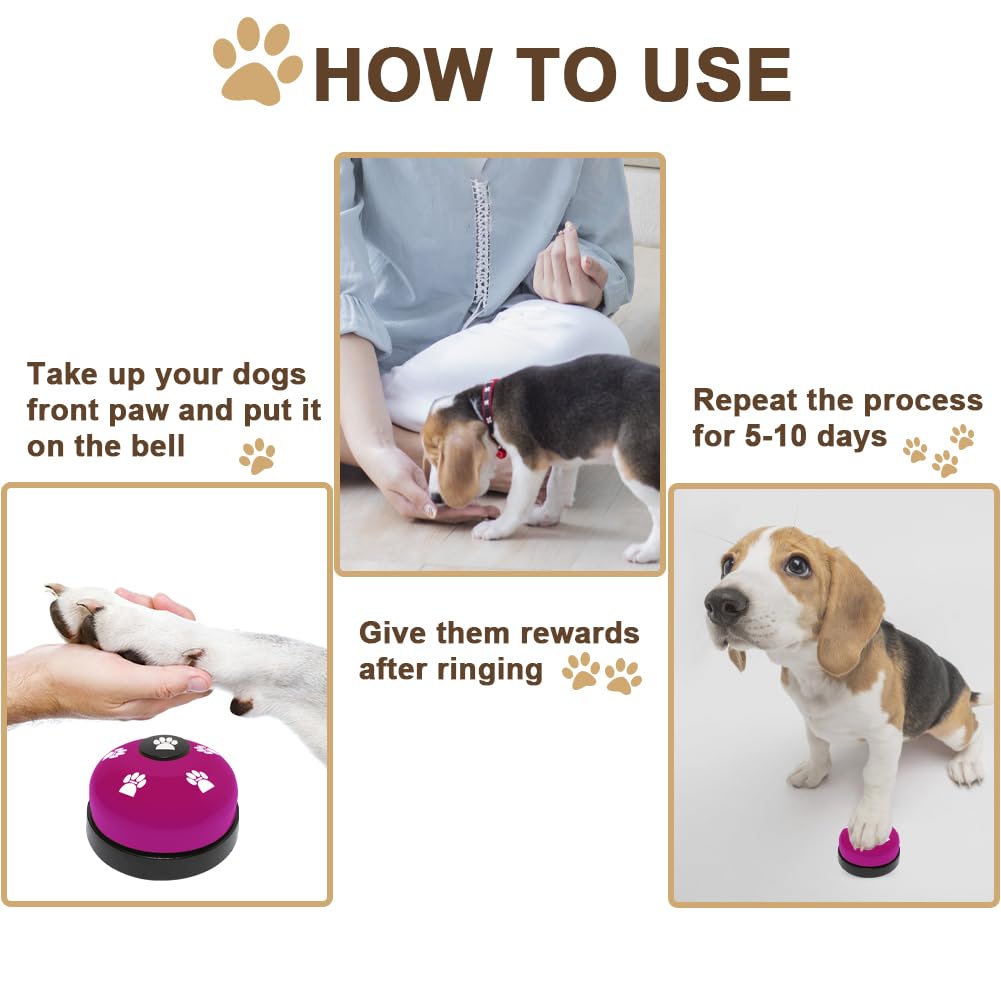 HOW TO USE

Take up your dogs front paw and put it on the bell

Give them rewards after ringing

Repeat the process for 5-10 days