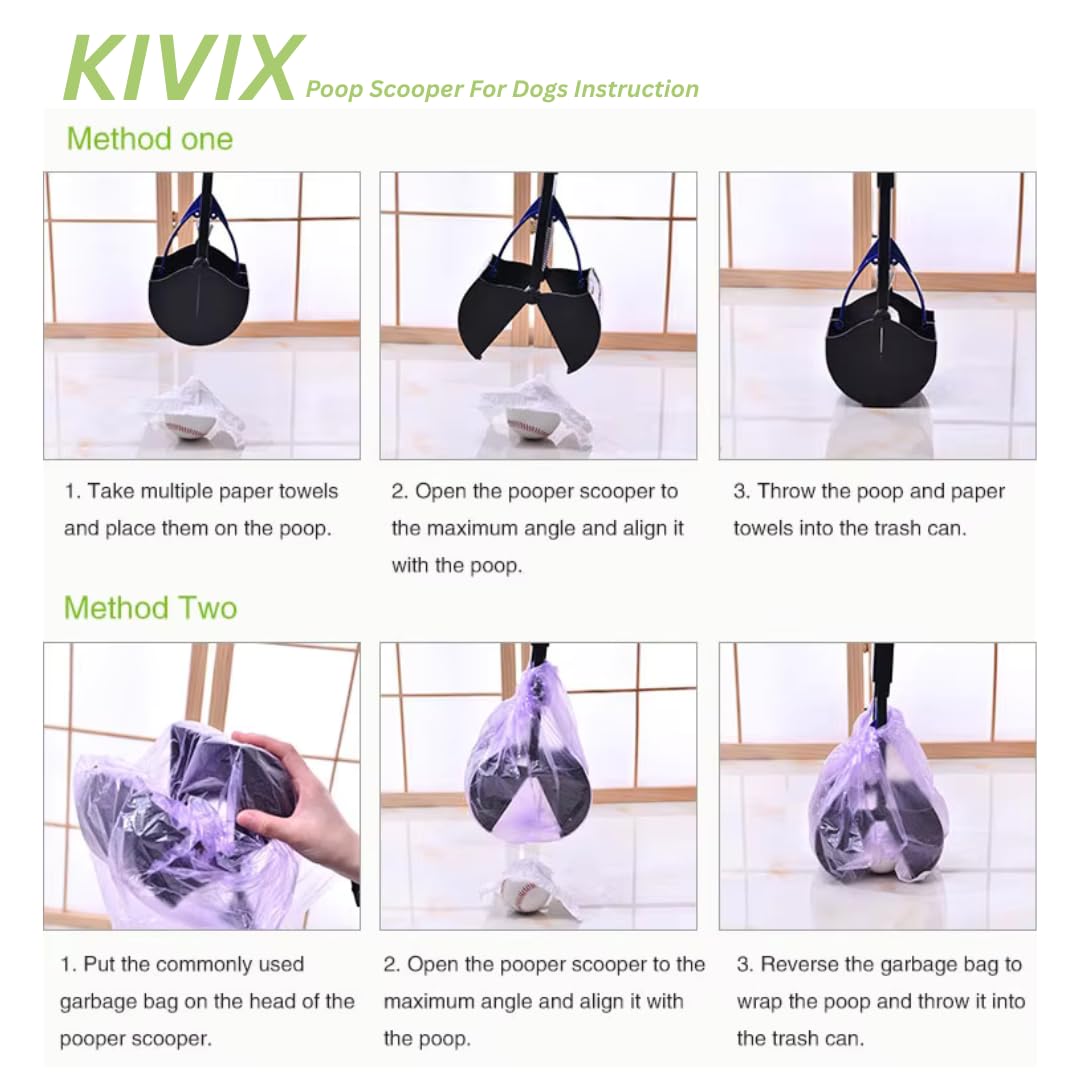 KIVIX Poop Scooper For Dogs Instruction

Method one

1. Take multiple paper towels and place them on the poop.

2. Open the pooper scooper to the maximum angle and align it with the poop.

3. Throw the poop and paper towels into the trash can.

Method Two

1. Put the commonly used garbage bag on the head of the pooper scooper.

2. Open the pooper scooper to the maximum angle and align it with the poop.

3. Reverse the garbage bag to wrap the poop and throw it into the trash can.