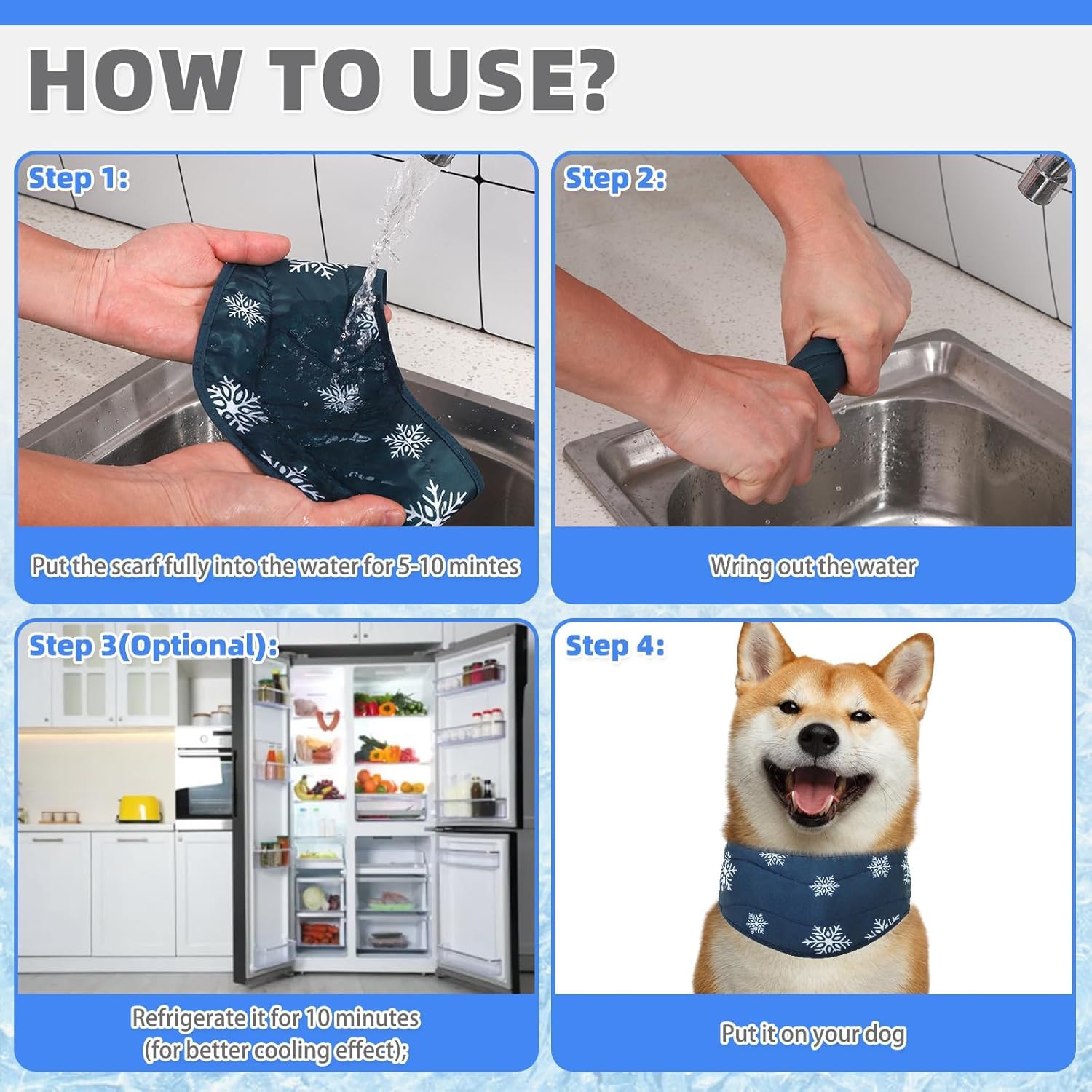 HOW TO USE?

Step 1:

Put the scarf fully into the water for 5-10 mintes

Step 2:

Wring out the water

Step 3(Optional):

Refrigerate it for 10 minutes (for better cooling effect);

Step 4:

Put it on your dog