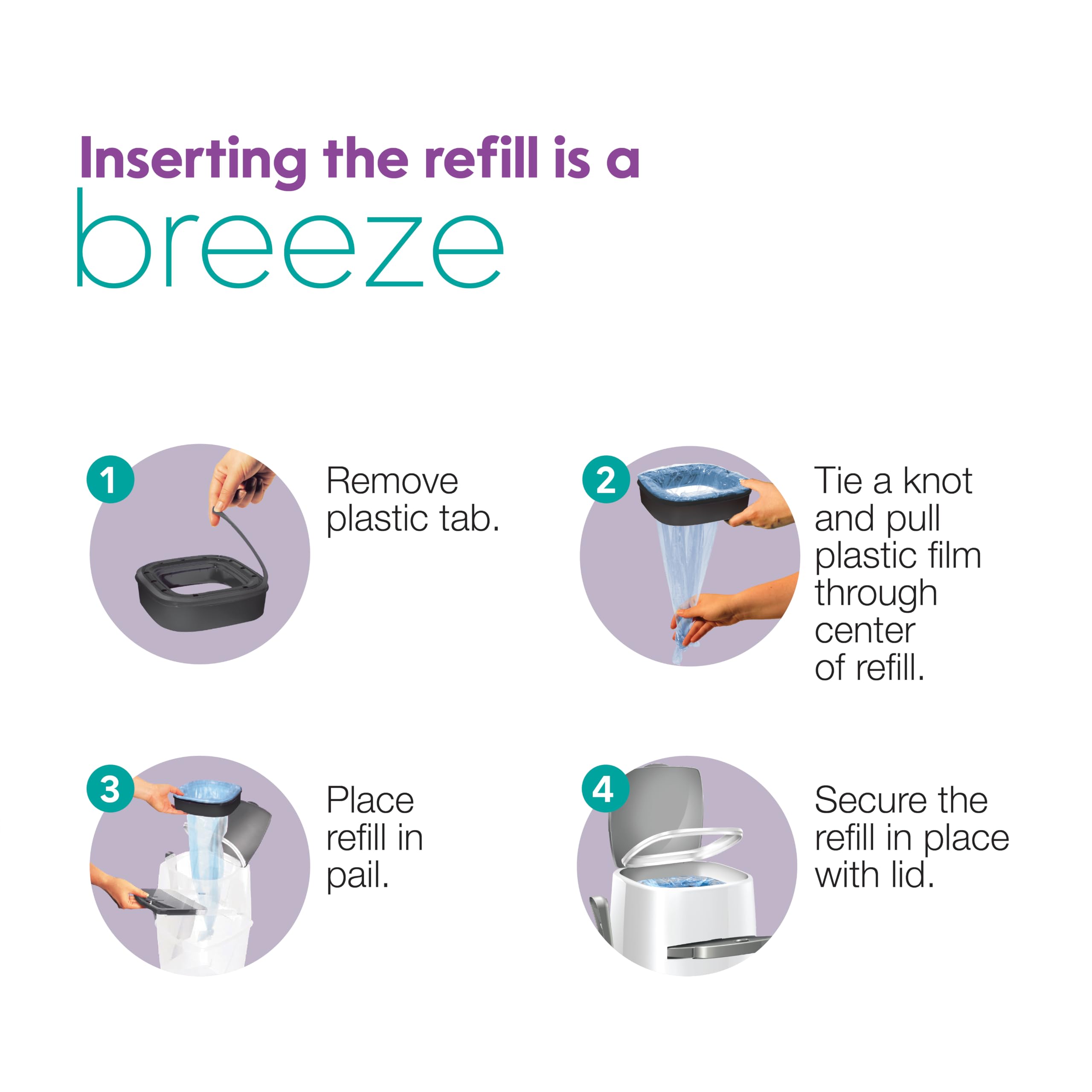 Inserting the refill is a
breeze

1

Remove plastic tab.

2

Tie a knot and pull plastic film through center of refill.

3

Place refill in pail.

4

Secure the refill in place with lid.