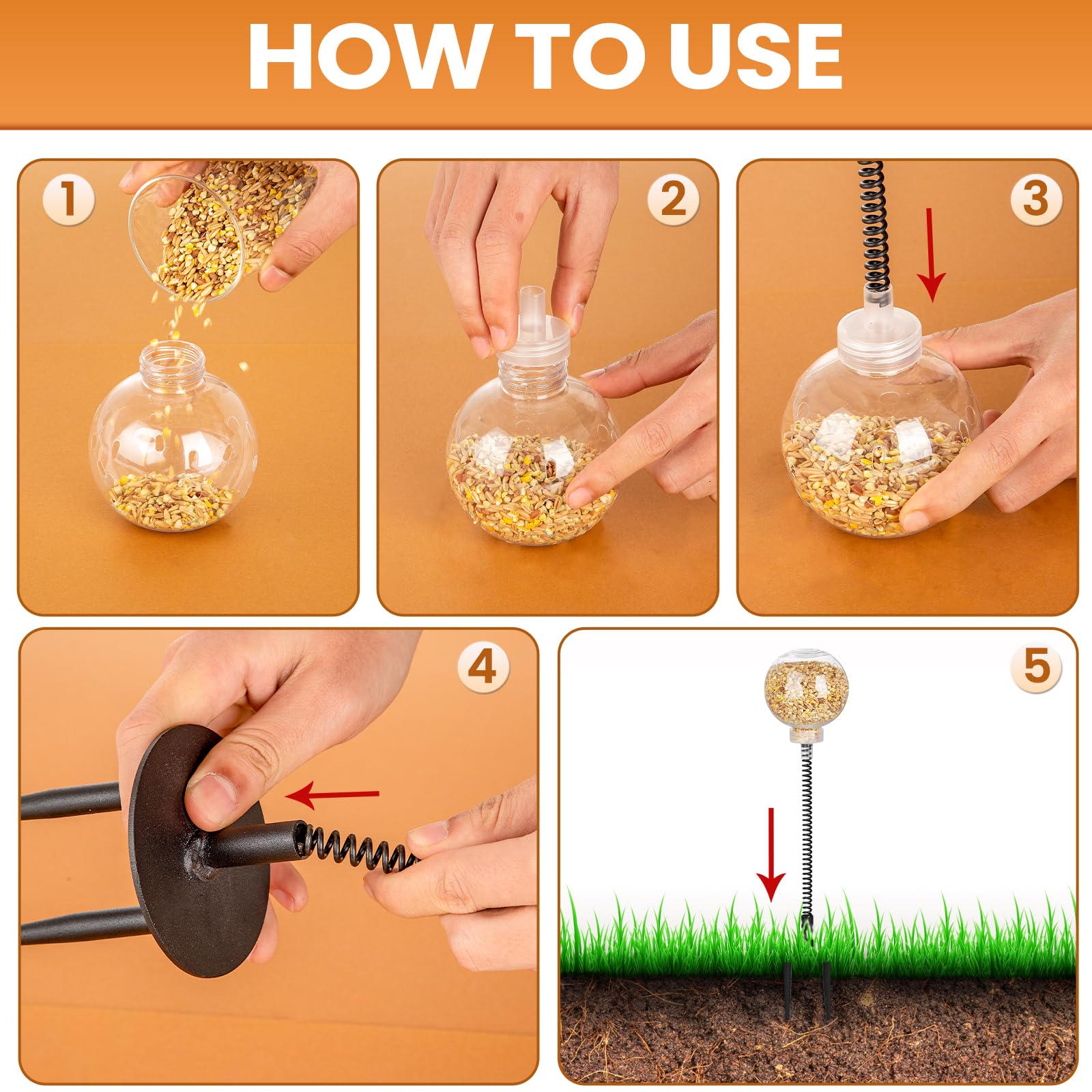 HOW TO USE

1

2

3

4

5