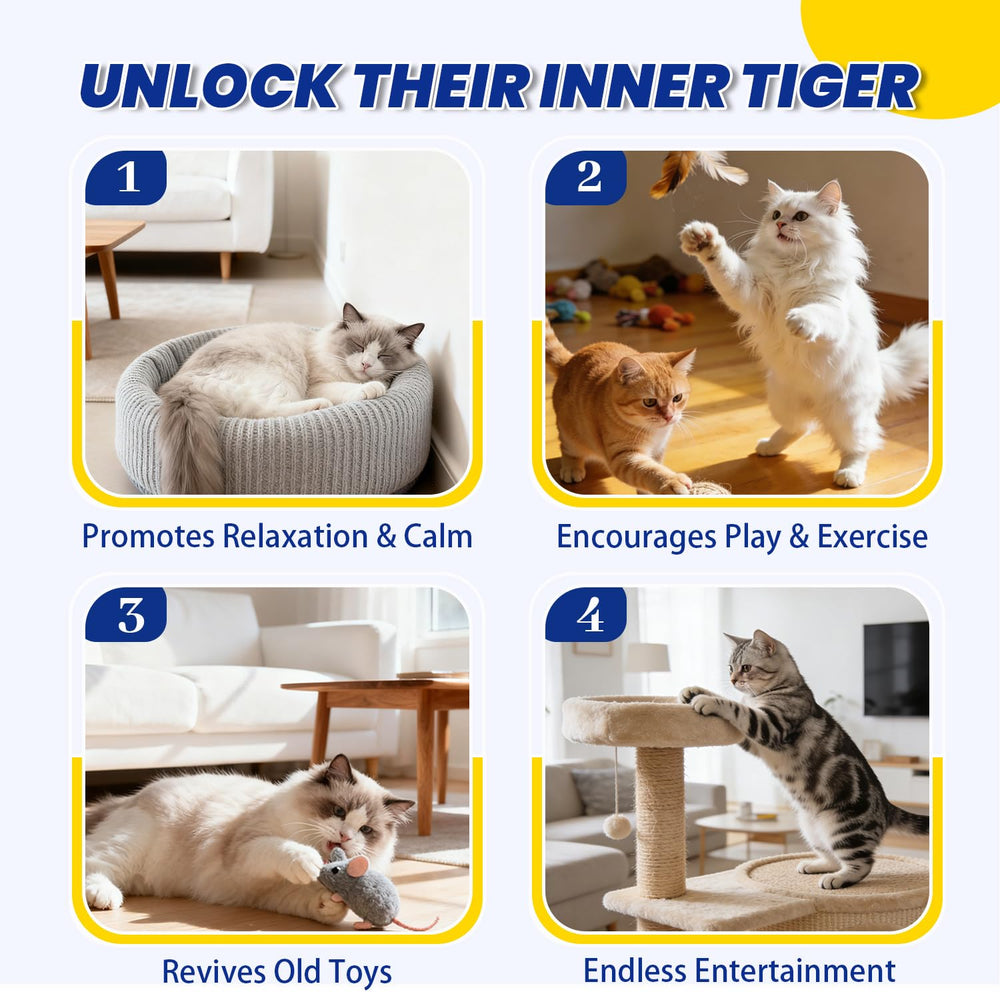 UNLOCK THEIR INNER TIGER

1

Promotes Relaxation & Calm

2

Encourages Play & Exercise

3

Revives Old Toys

4

Endless Entertainment