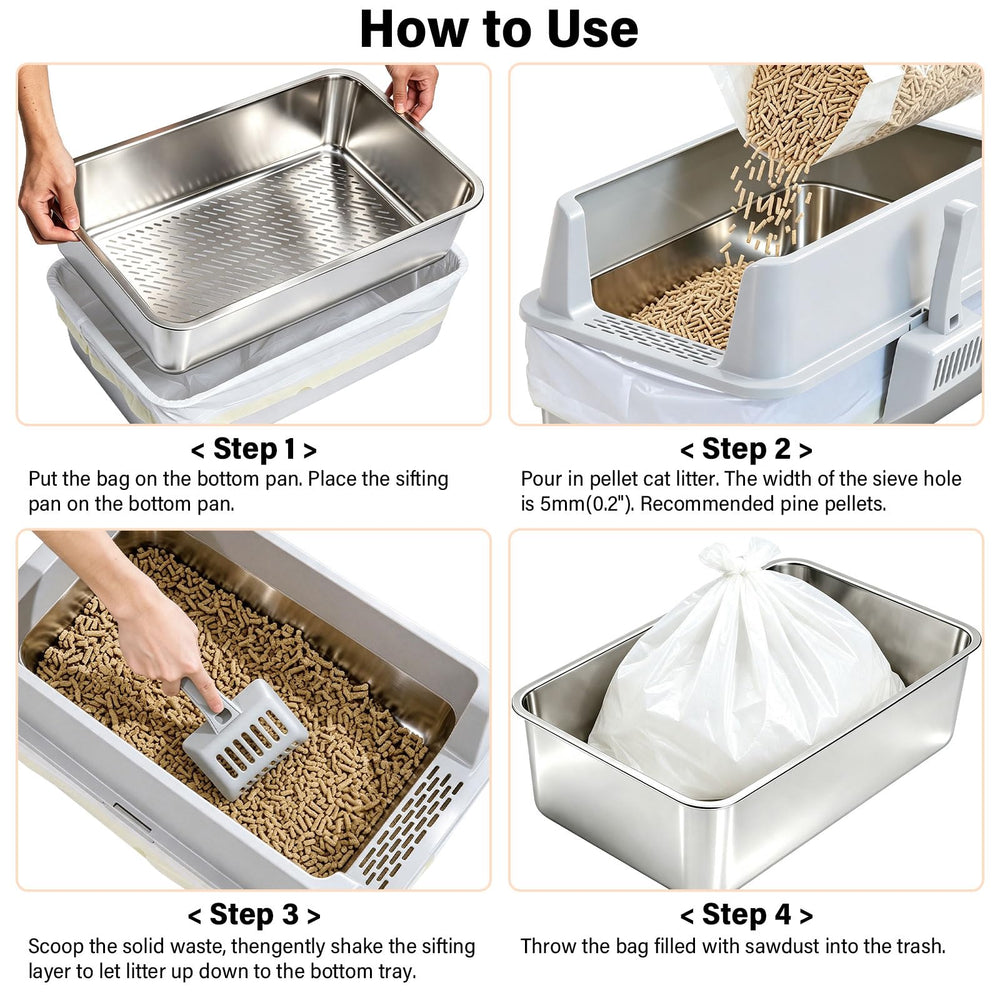 How to Use

< Step 1 >
Put the bag on the bottom pan. Place the sifting pan on the bottom pan.

< Step 2 >
Pour in pellet cat litter. The width of the sieve hole is 5mm(0.2"). Recommended pine pellets.

< Step 3 >
Scoop the solid waste, thengently shake the sifting layer to let litter up down to the bottom tray.

< Step 4 >
Throw the bag filled with sawdust into the trash.