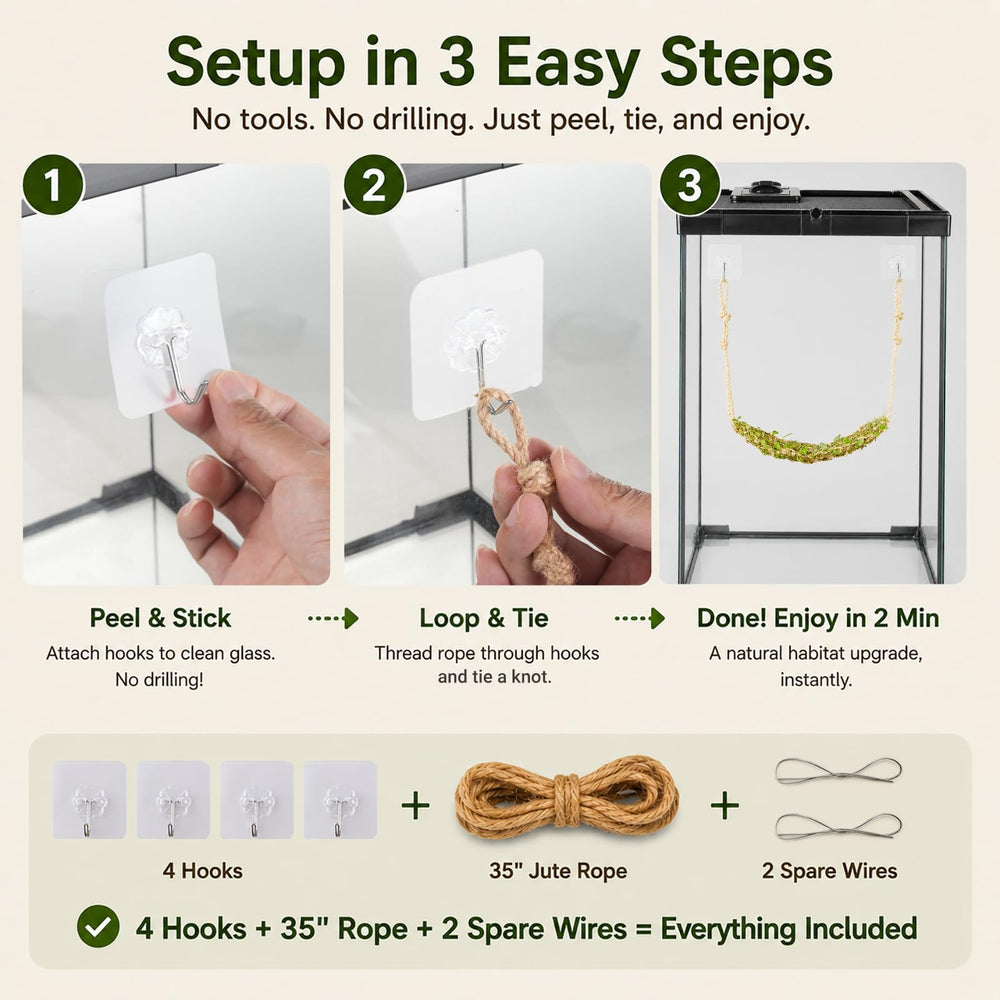 Setup in 3 Easy Steps

No tools. No drilling. Just peel, tie, and enjoy.

1

2

3

Peel & Stick

Attach hooks to clean glass. No drilling!

Loop & Tie

Thread rope through hooks and tie a knot.

Done! Enjoy in 2 Min

A natural habitat upgrade, instantly.

4 Hooks

+

35" Jute Rope

+

2 Spare Wires

4 Hooks + 35" Rope + 2 Spare Wires = Everything Included