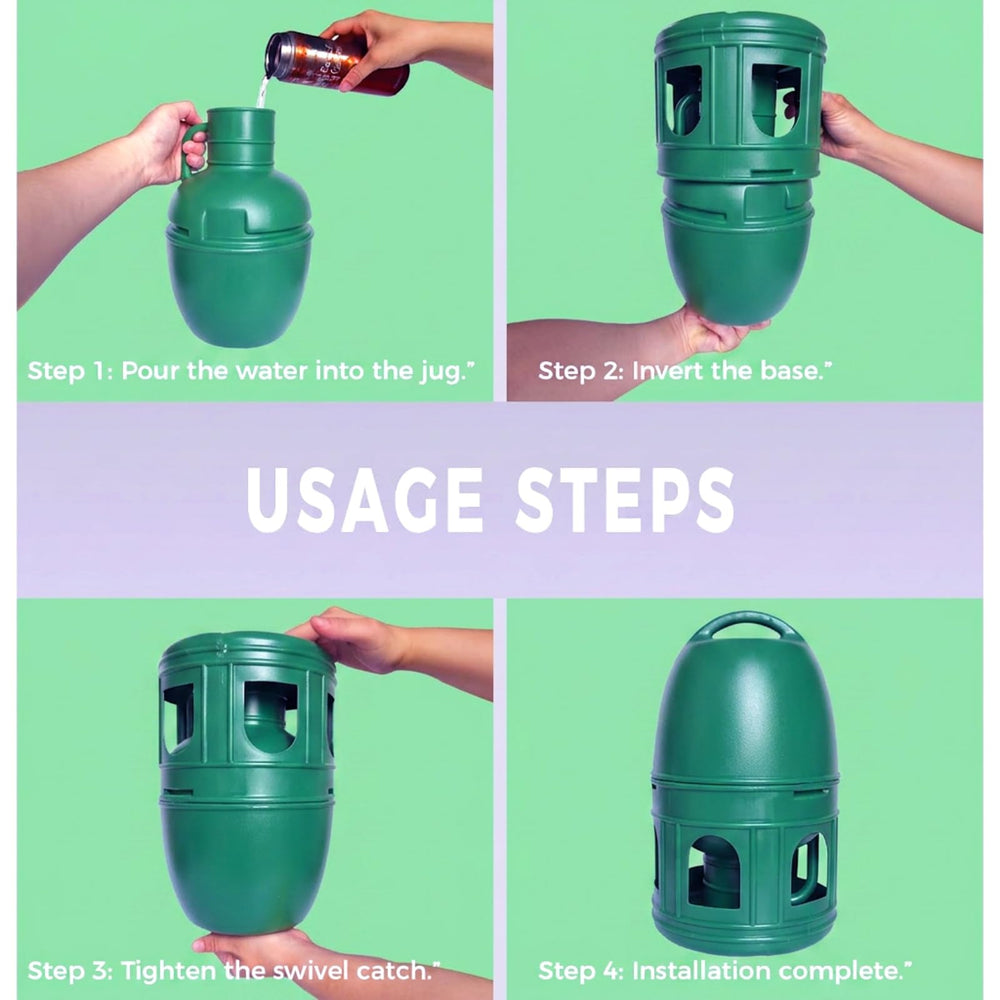 Step 1: Pour the water into the jug."

Step 2: Invert the base."

USAGE STEPS

Step 3: Tighten the swivel catch."

Step 4: Installation complete."