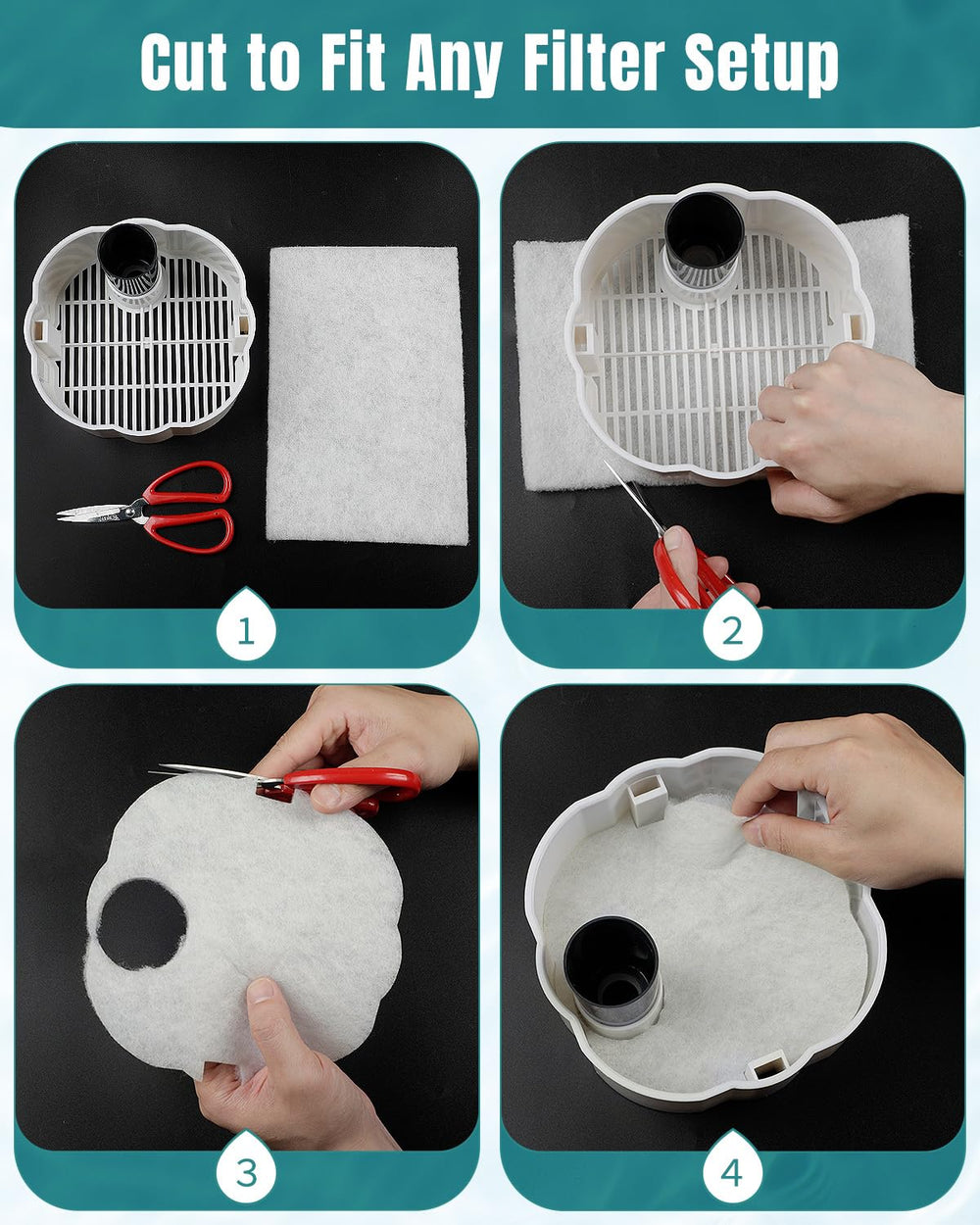 Cut to Fit Any Filter Setup

1

2

3

4