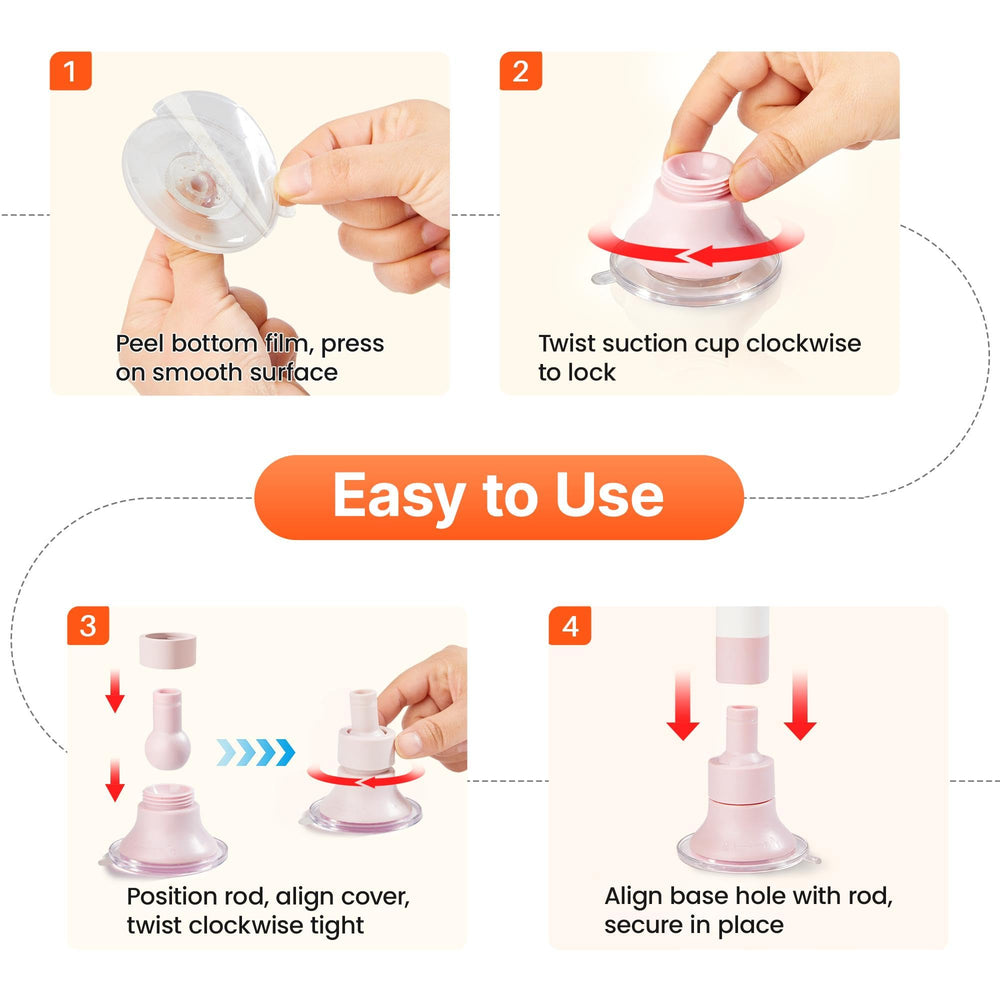 1

Peel bottom film, press on smooth surface

2

Twist suction cup clockwise to lock

Easy to Use

3

Position rod, align cover, twist clockwise tight

4

Align base hole with rod, secure in place