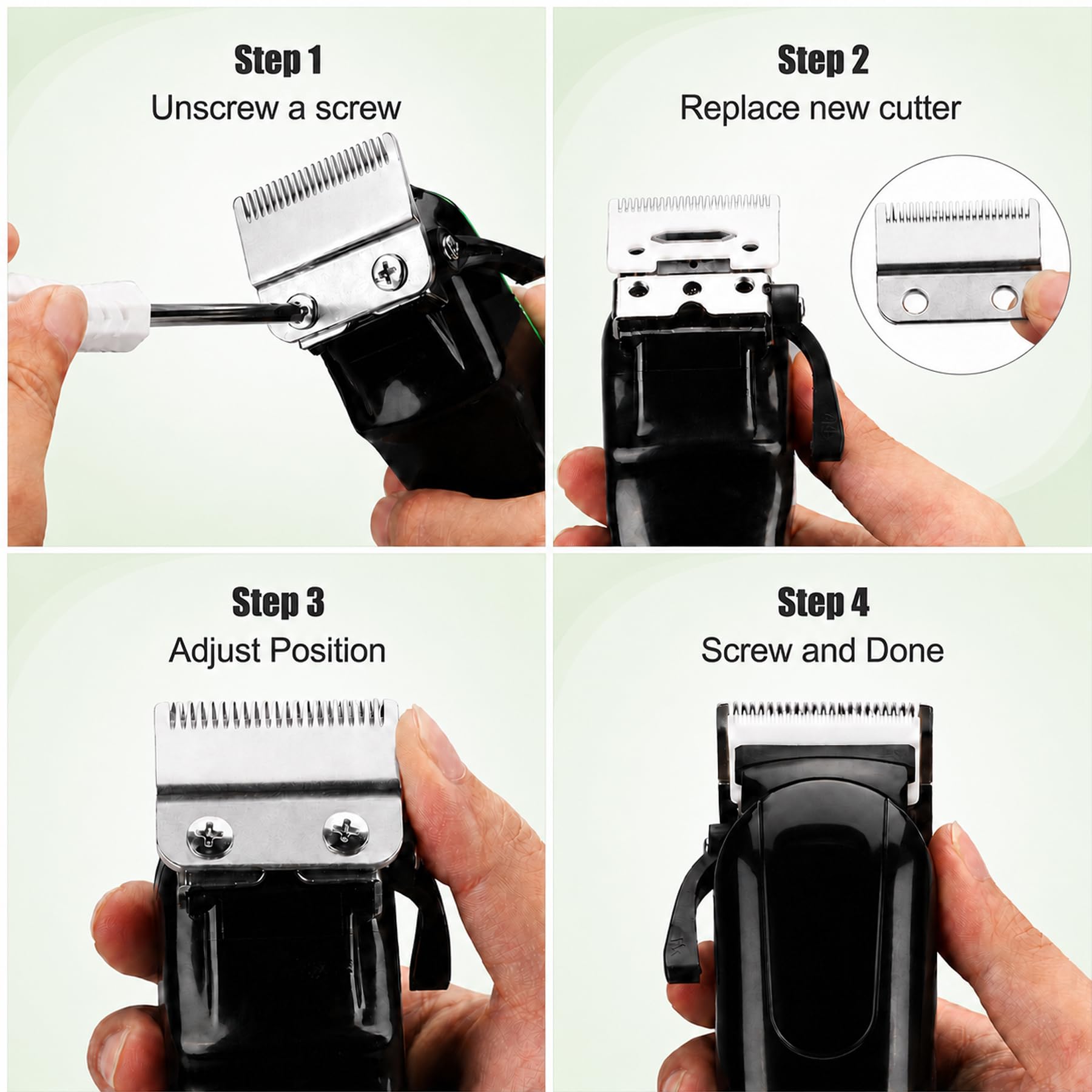 Step 1
Unscrew a screw

Step 2
Replace new cutter

Step 3
Adjust Position

Step 4
Screw and Done