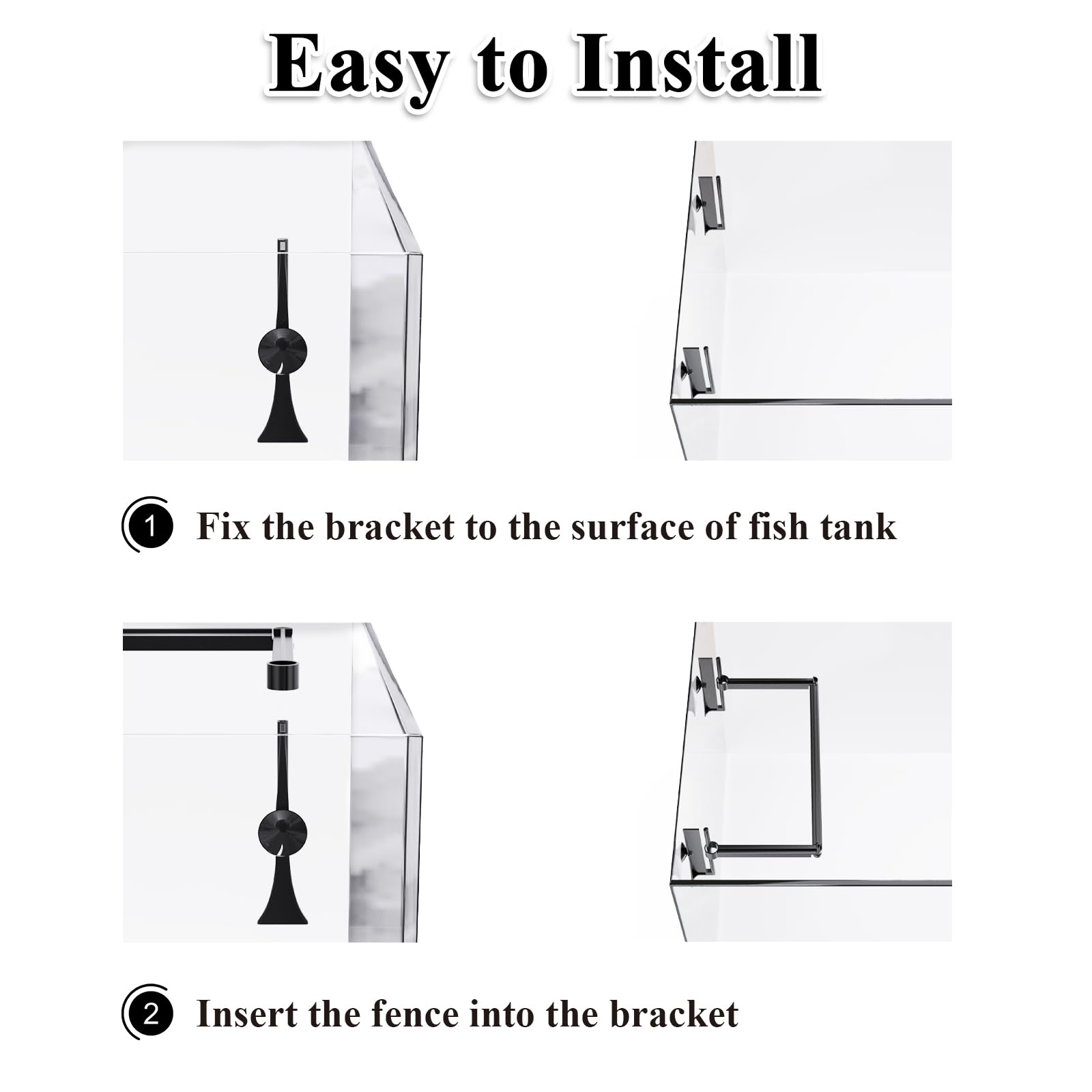 Easy to Install

1 Fix the bracket to the surface of fish tank

2 Insert the fence into the bracket