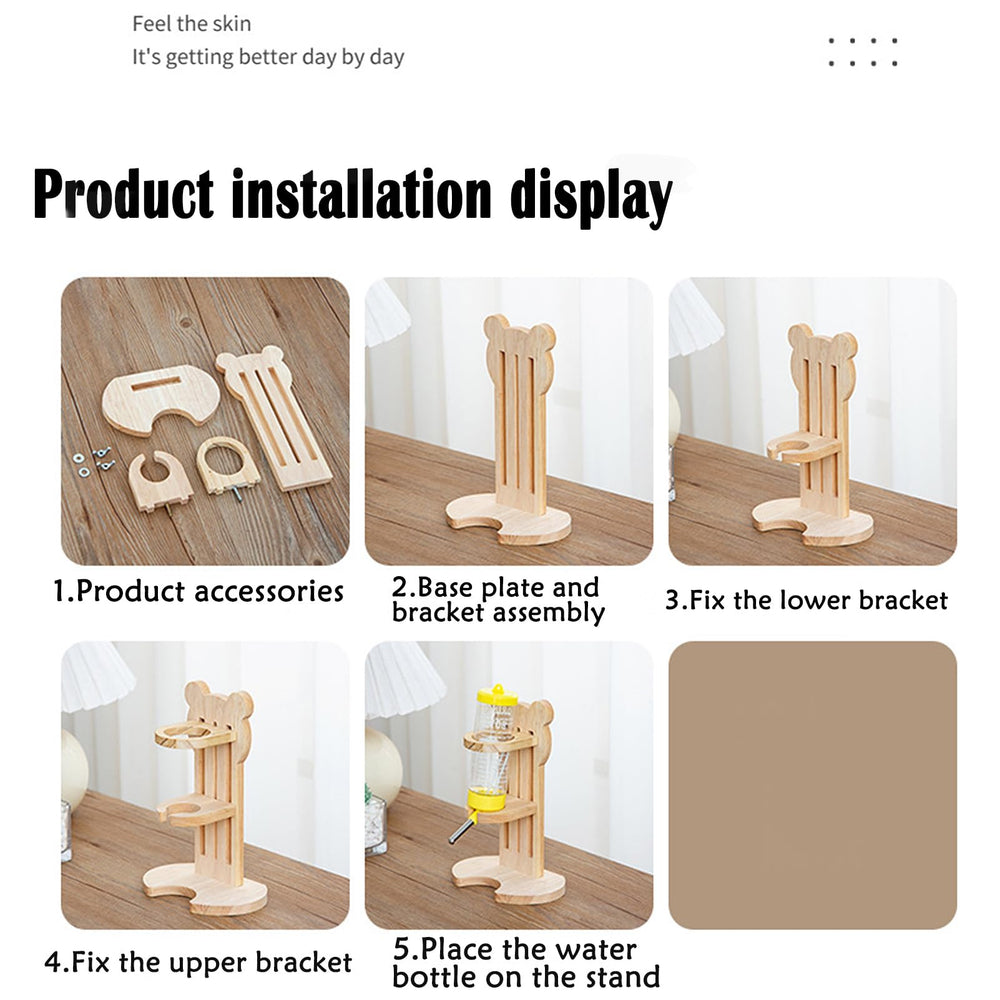 Feel the skin
It's getting better day by day

Product installation display

1.Product accessories

2.Base plate and bracket assembly

3.Fix the lower bracket

4.Fix the upper bracket

5.Place the water bottle on the stand