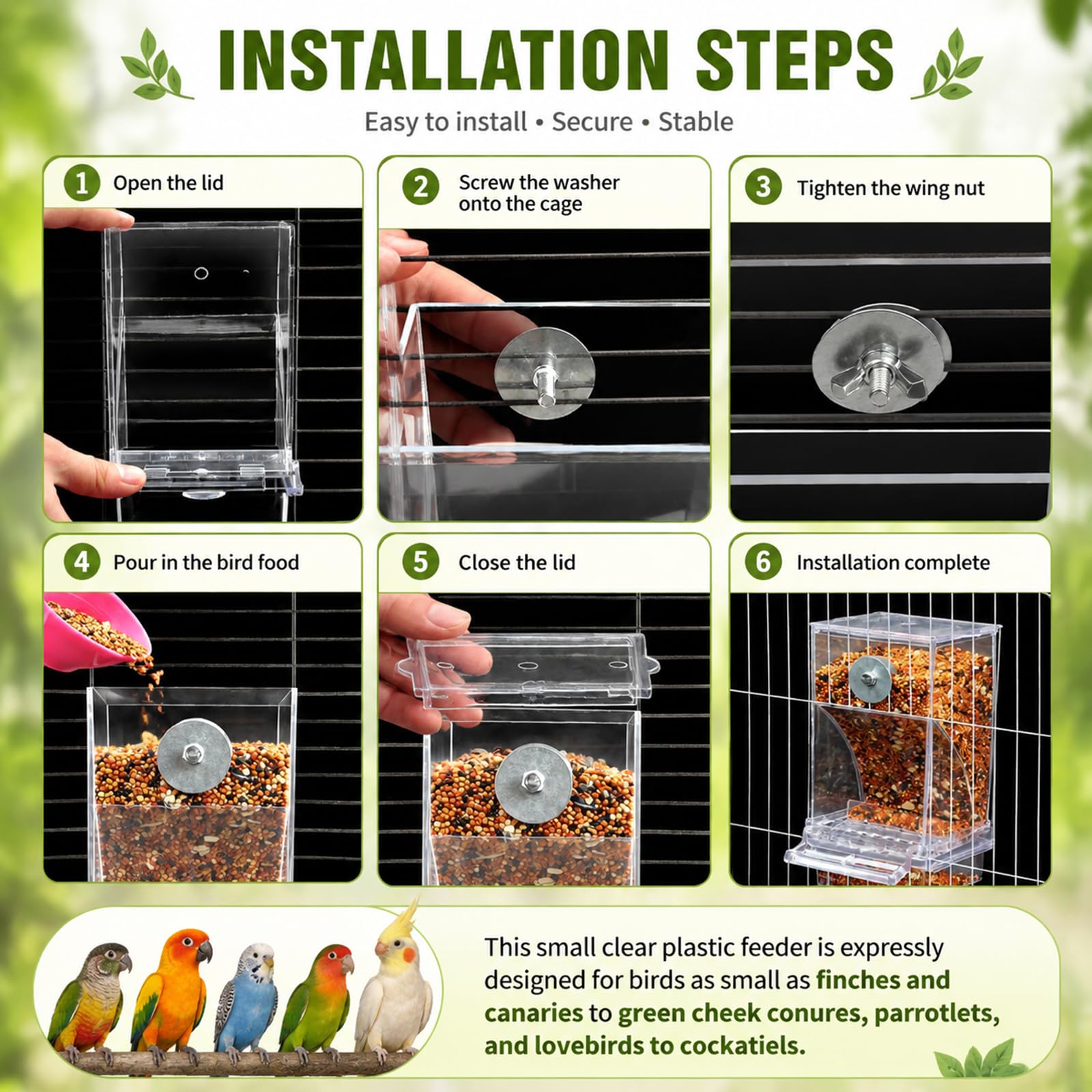 INSTALLATION STEPS

Easy to install • Secure • Stable

1 Open the lid

2 Screw the washer onto the cage

3 Tighten the wing nut

4 Pour in the bird food

5 Close the lid

6 Installation complete

This small clear plastic feeder is expressly designed for birds as small as finches and canaries to green cheek conures, parrotlets, and lovebirds to cockatiels.