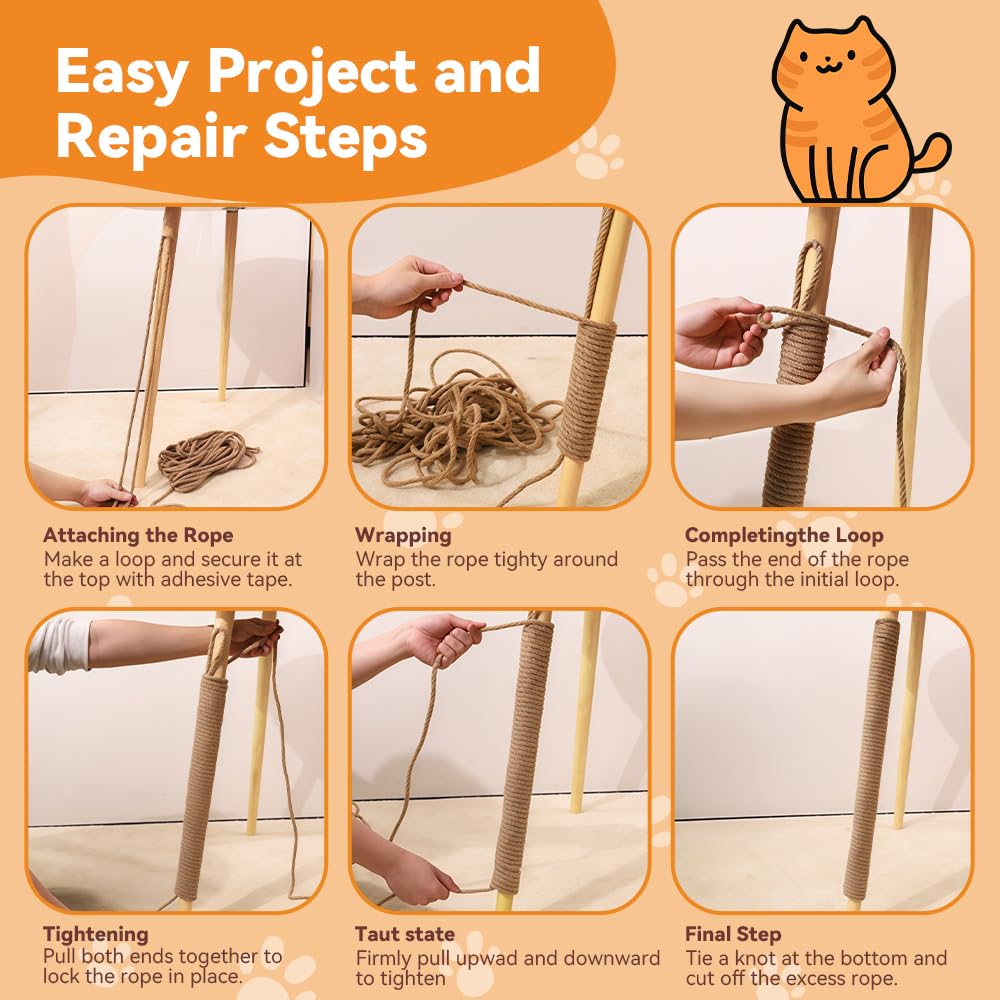 Easy Project and Repair Steps

Attaching the Rope
Make a loop and secure it at the top with adhesive tape.

Wrapping
Wrap the rope tighty around the post.

Completingthe Loop
Pass the end of the rope through the initial loop.

Tightening
Pull both ends together to lock the rope in place.

Taut state
Firmly pull upwad and downward to tighten

Final Step
Tie a knot at the bottom and cut off the excess rope.