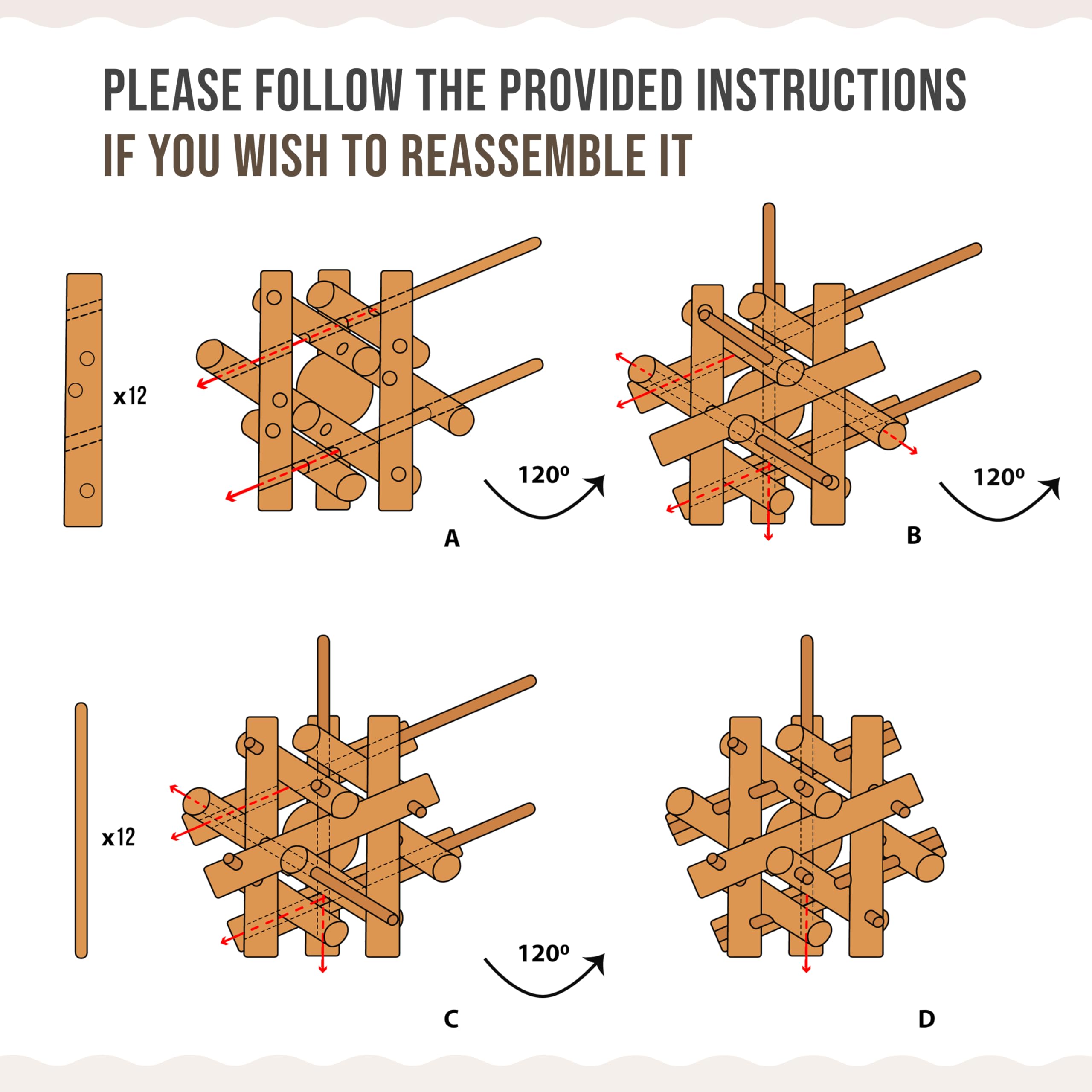 PLEASE FOLLOW THE PROVIDED INSTRUCTIONS
IF YOU WISH TO REASSEMBLE IT

x12

120º

A

120º

B

x12

120º

C

D