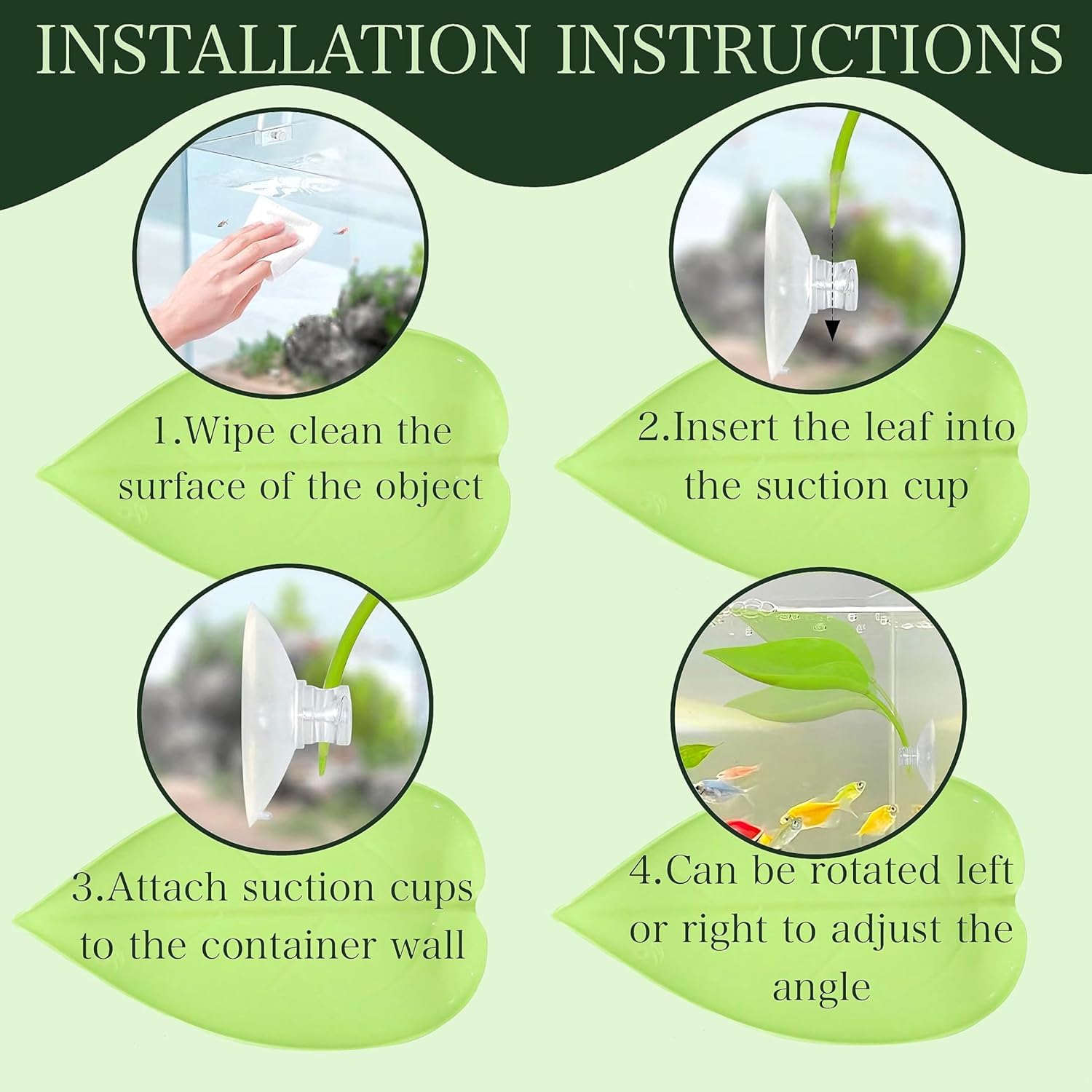 INSTALLATION INSTRUCTIONS

1.Wipe clean the surface of the object

2.Insert the leaf into the suction cup

3.Attach suction cups to the container wall

4.Can be rotated left or right to adjust the angle