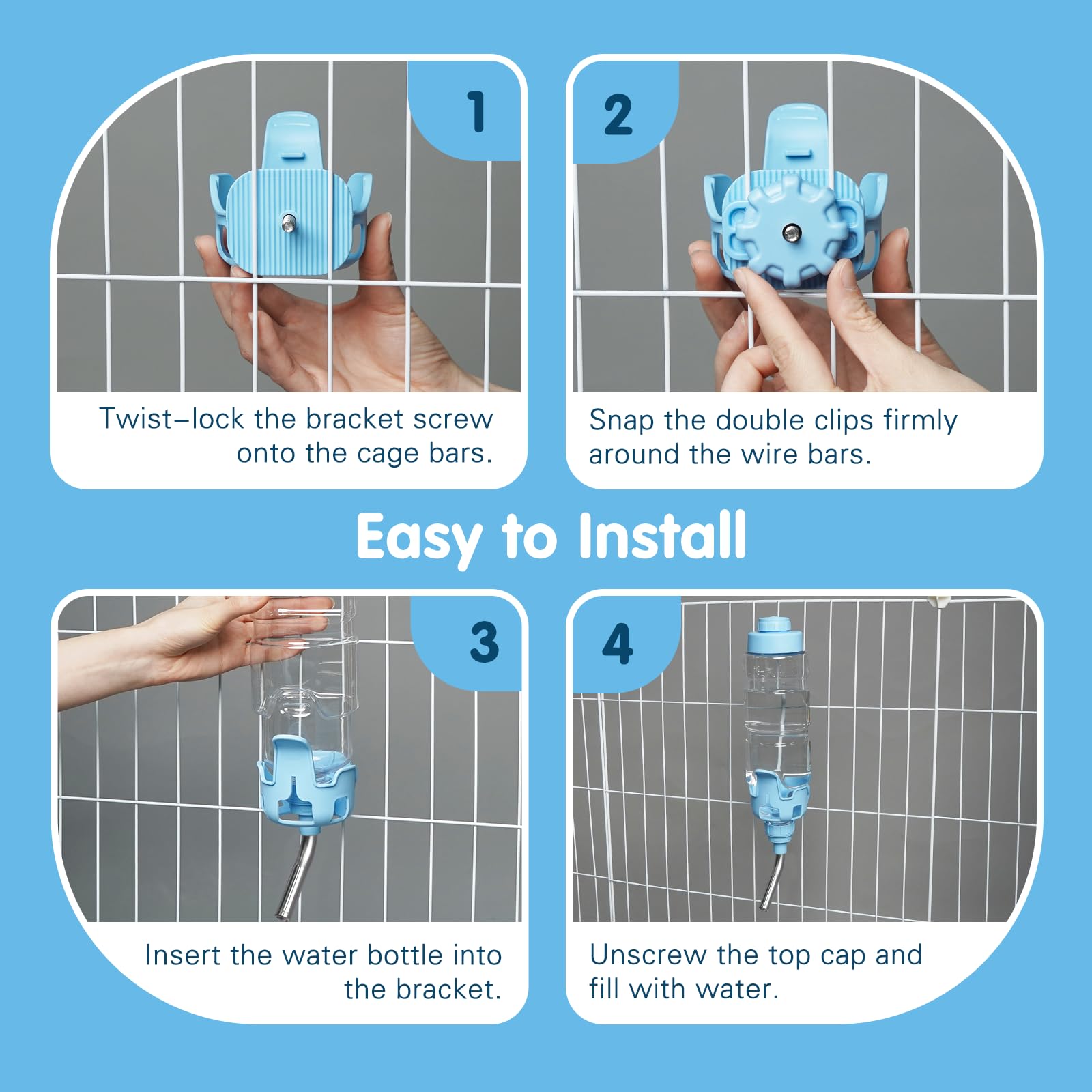 1

Twist–lock the bracket screw onto the cage bars.

2

Snap the double clips firmly around the wire bars.

Easy to Install

3

Insert the water bottle into the bracket.

4

Unscrew the top cap and fill with water.