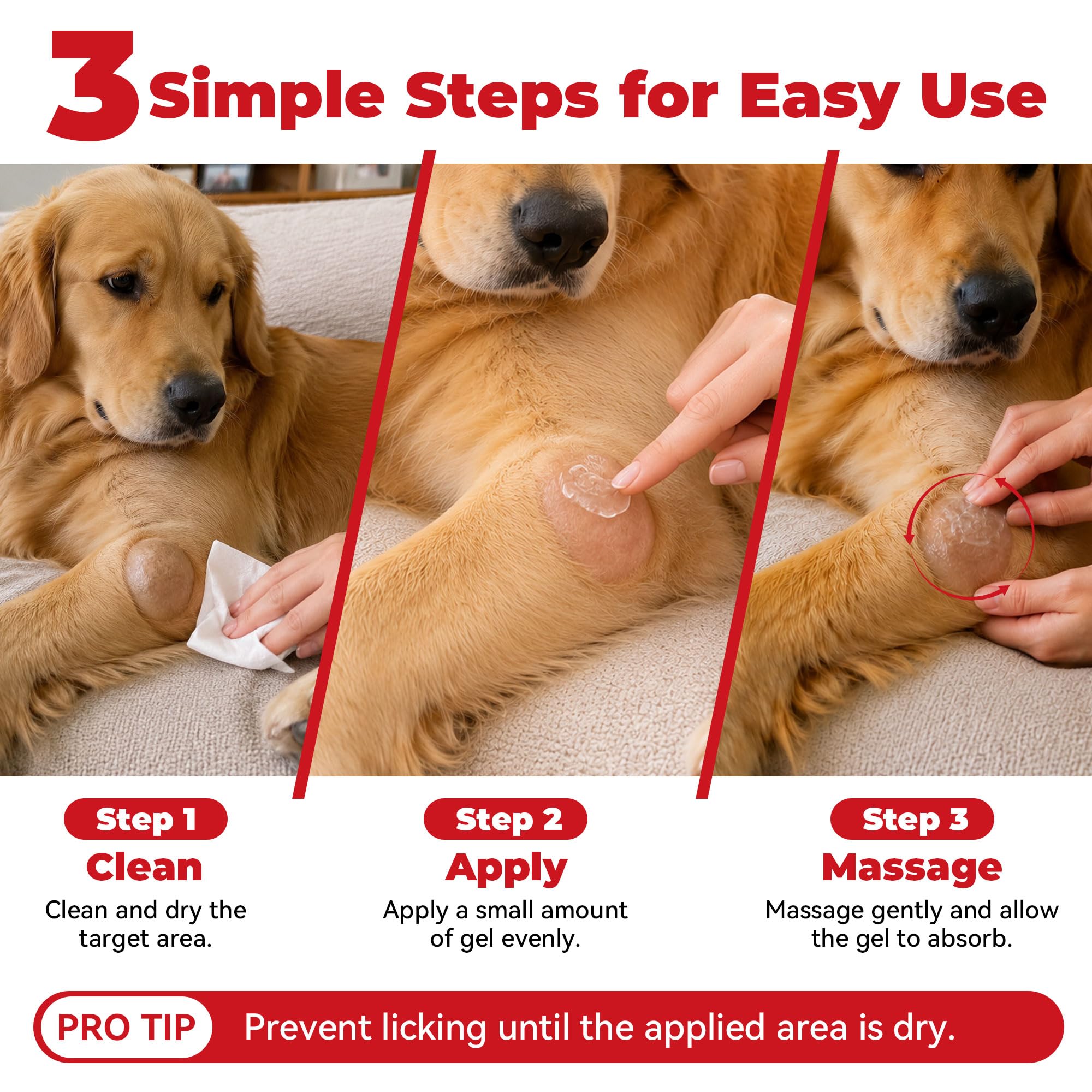 3 Simple Steps for Easy Use

Step 1
Clean
Clean and dry the target area.

Step 2
Apply
Apply a small amount of gel evenly.

Step 3
Massage
Massage gently and allow the gel to absorb.

PRO TIP
Prevent licking until the applied area is dry.